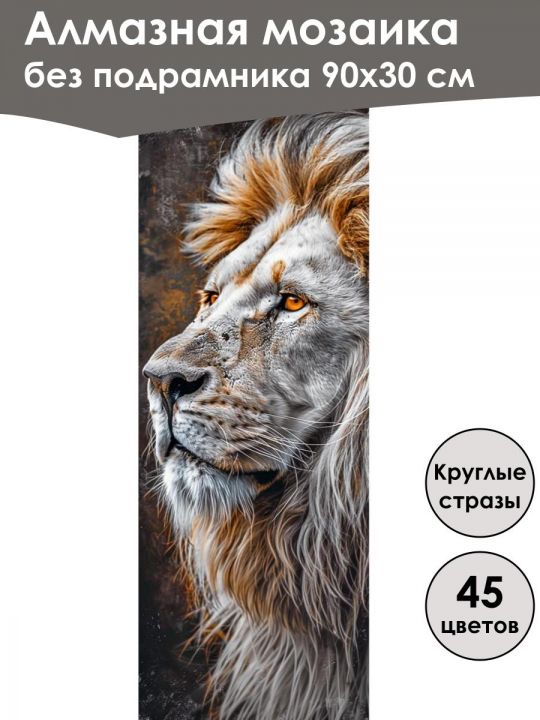 Алмазная мозаика
без подрамника 90х30 см

Круглые стразы

45 цветов