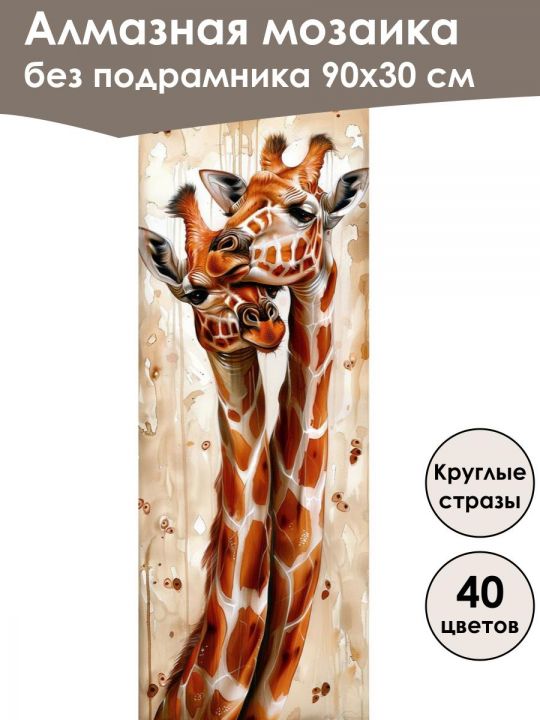 Алмазная мозаика
без подрамника 90х30 см

Круглые стразы

40 цветов