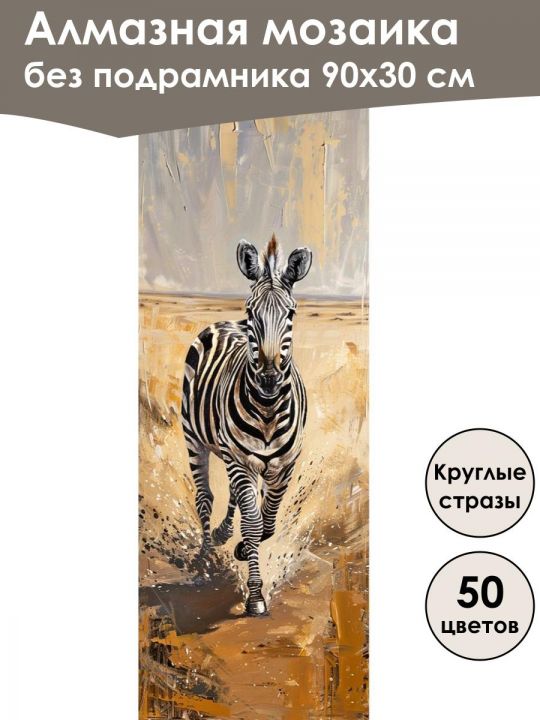 Алмазная мозаика
без подрамника 90х30 см

Круглые стразы

50 цветов