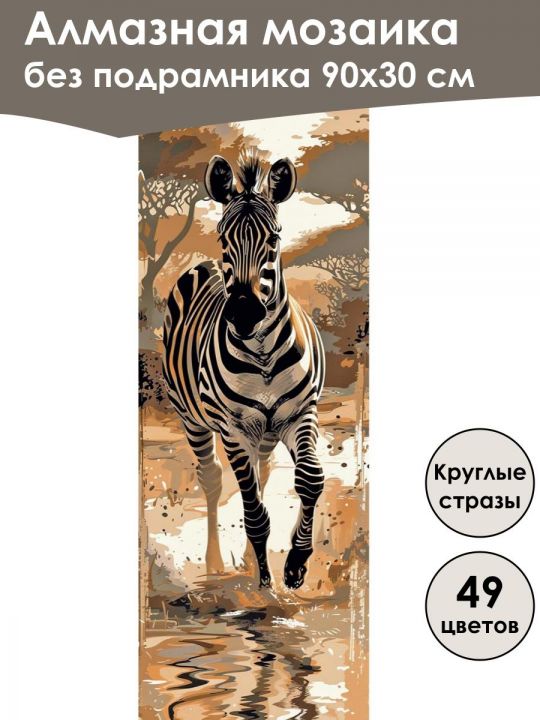 Алмазная мозаика
без подрамника 90х30 см

Круглые стразы

49 цветов