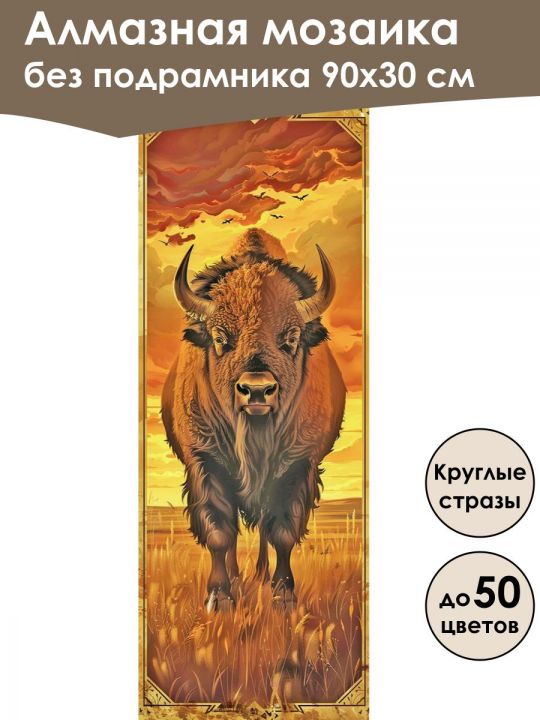 Алмазная мозаика
без подрамника 90х30 см

Круглые
стразы

до 50
цветов