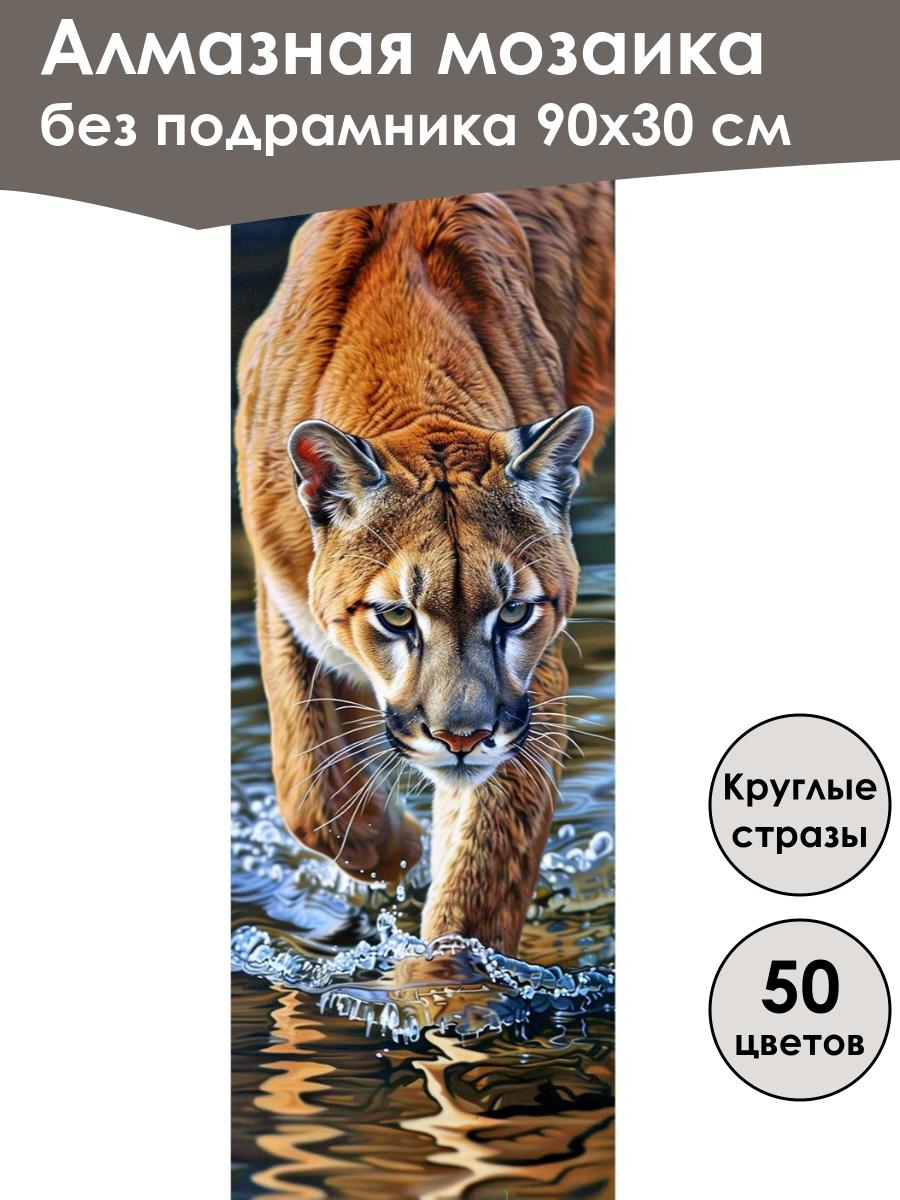 Алмазная мозаика
без подрамника 90х30 см

Круглые стразы

50 цветов