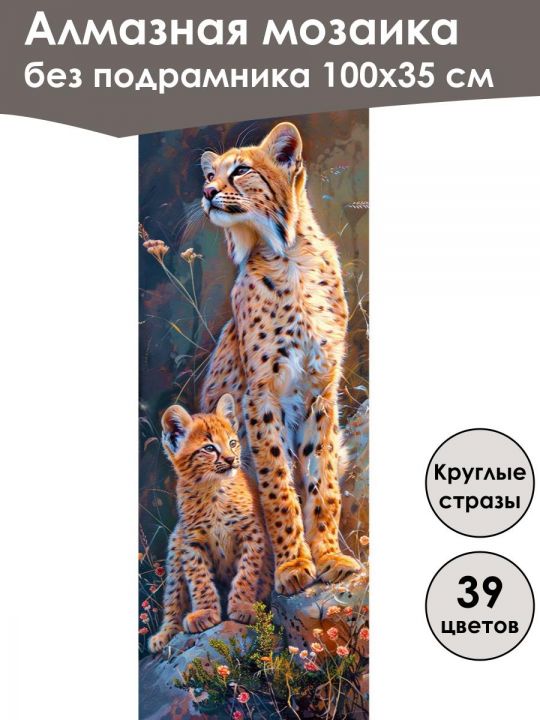 Алмазная мозаика
без подрамника 100х35 см

Круглые стразы

39 цветов