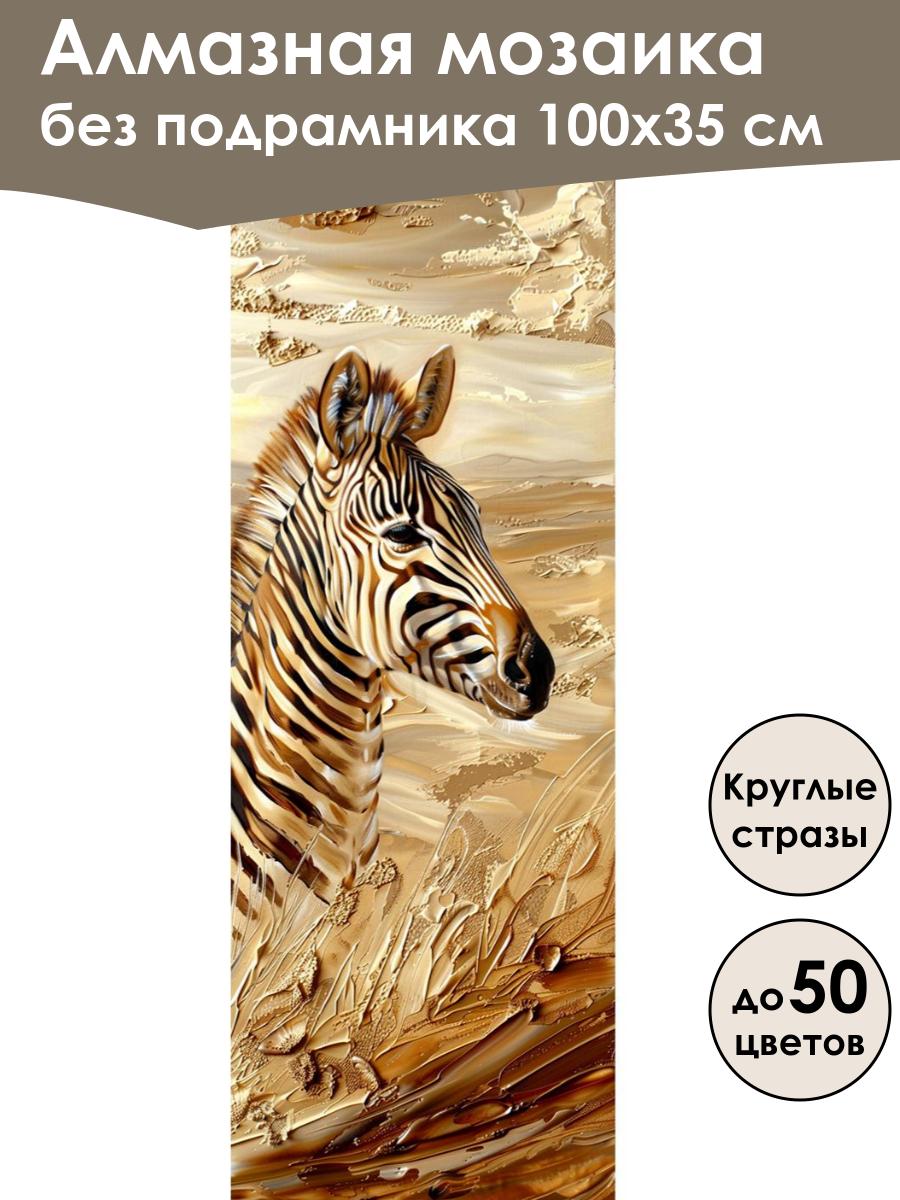 Алмазная мозаика
без подрамника 100х35 см

Круглые стразы

до 50 цветов