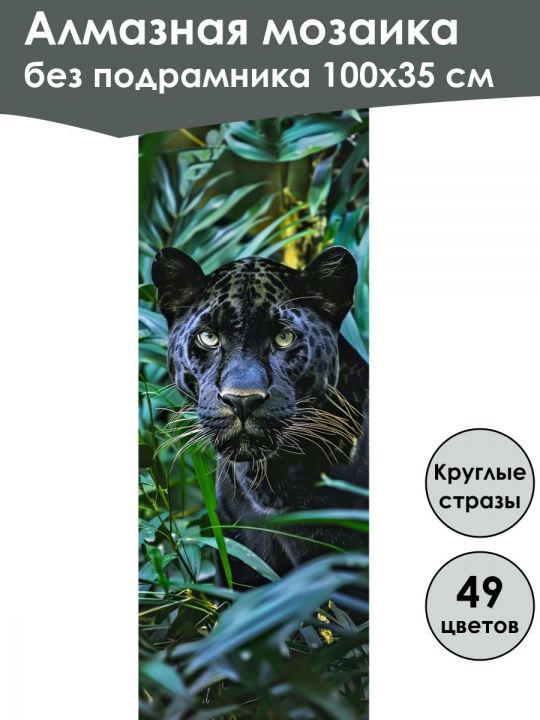 Алмазная мозаика
без подрамника 100х35 см

Круглые стразы

49 цветов