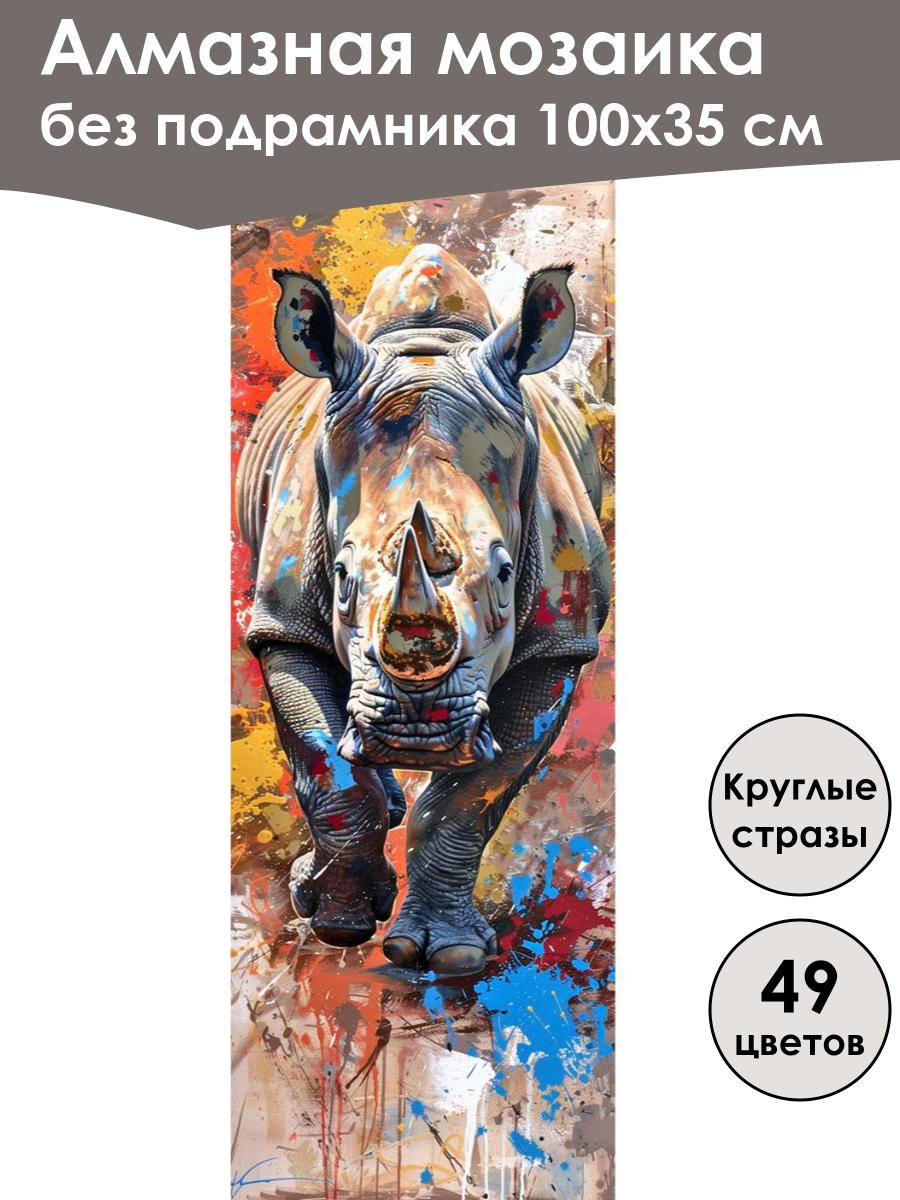 Алмазная мозаика
без подрамника 100х35 см

Круглые стразы

49 цветов