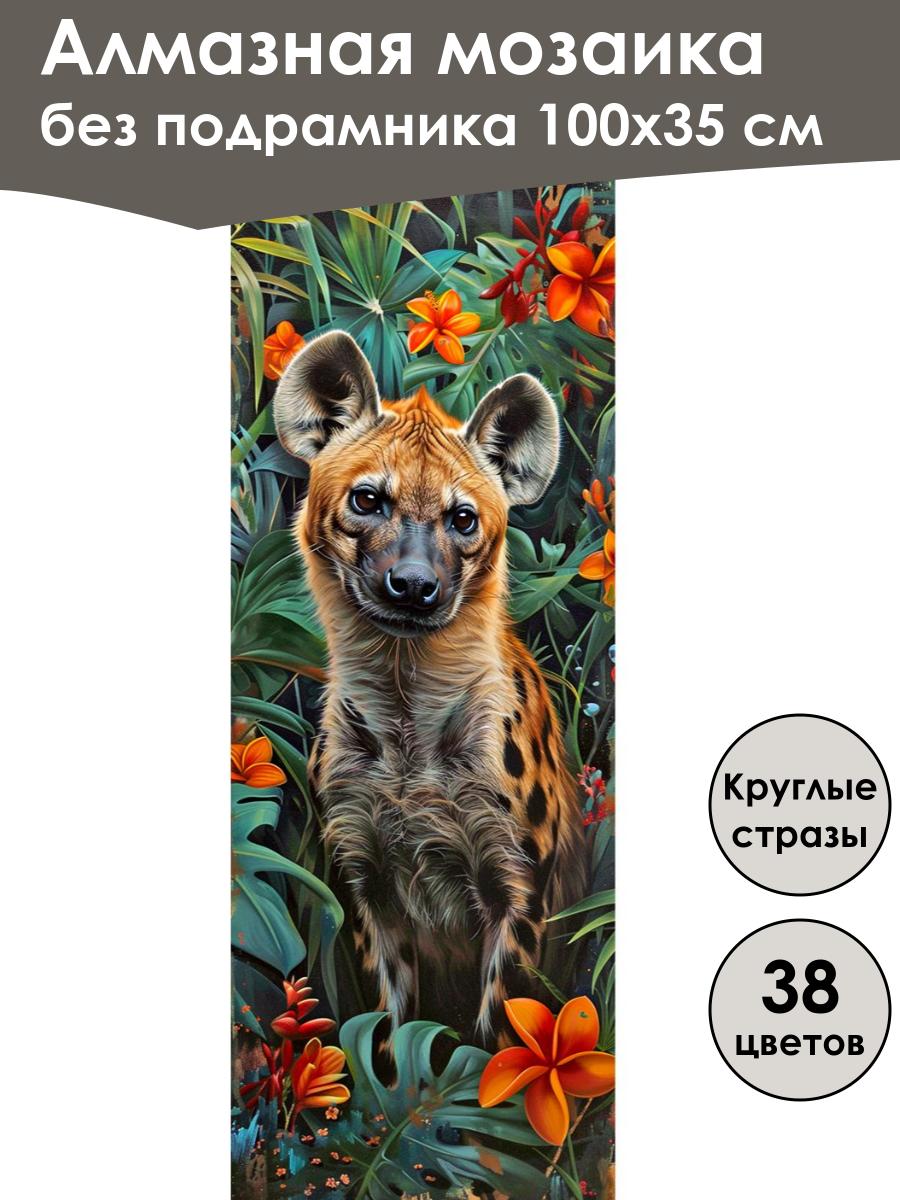 Алмазная мозаика
без подрамника 100х35 см

Круглые стразы

38 цветов