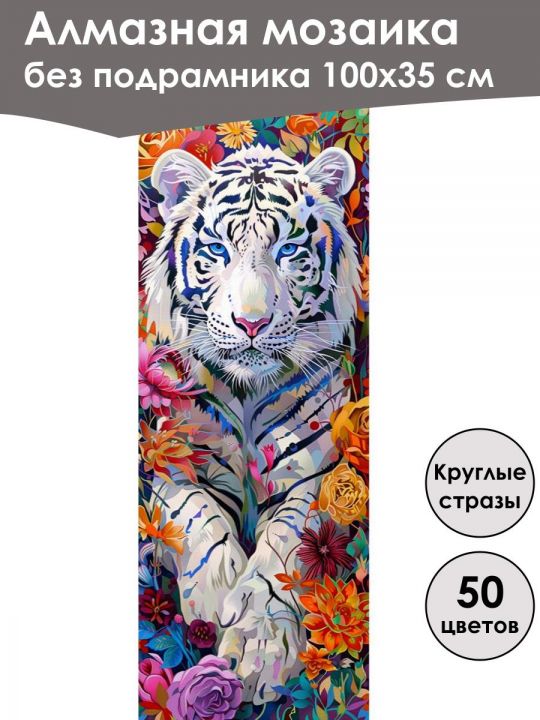 Алмазная мозаика
без подрамника 100х35 см

Круглые стразы

50 цветов