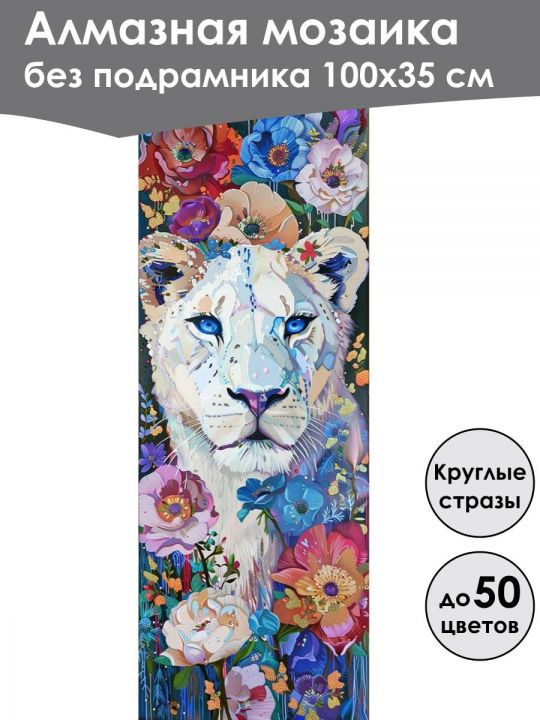 Алмазная мозаика
без подрамника 100х35 см

Круглые стразы

до 50 цветов