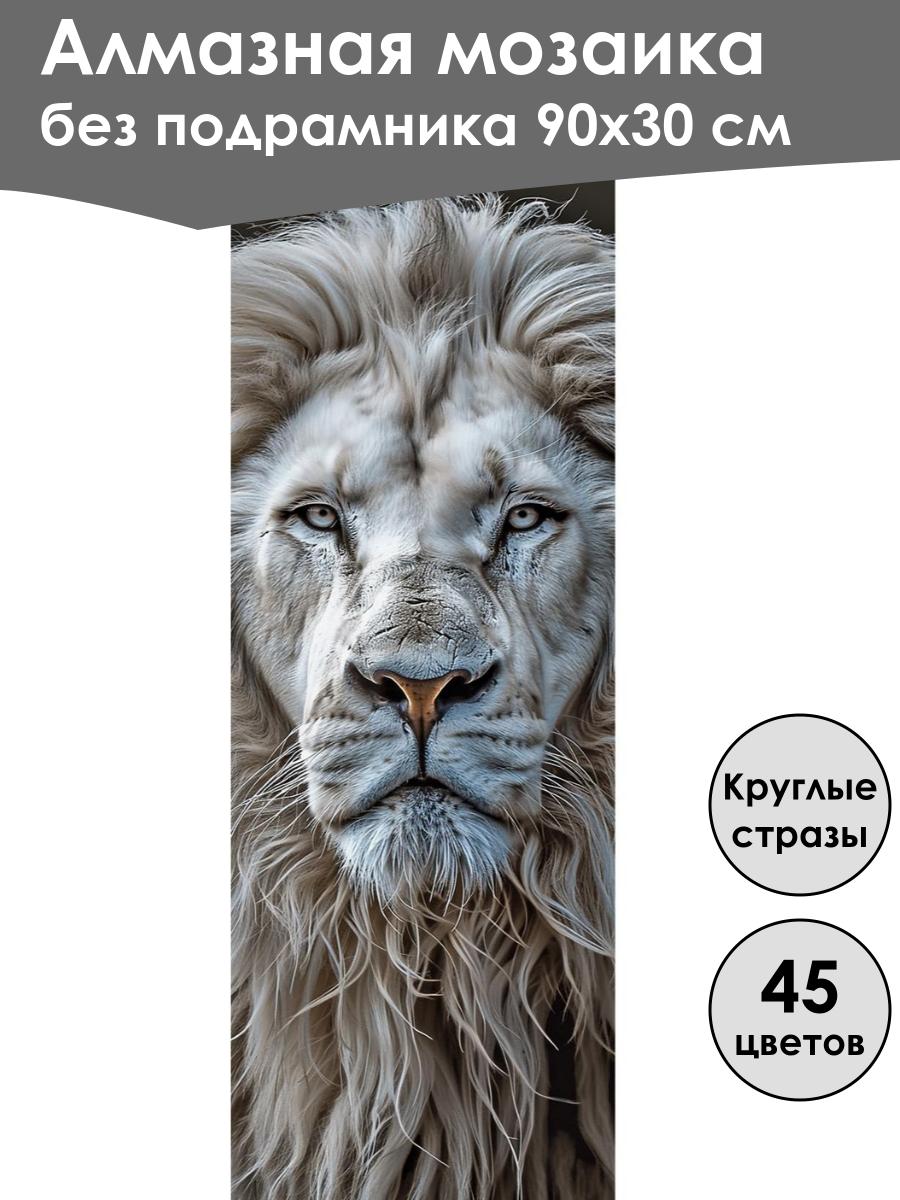 Алмазная мозаика
без подрамника 90х30 см

Круглые стразы

45
цветов