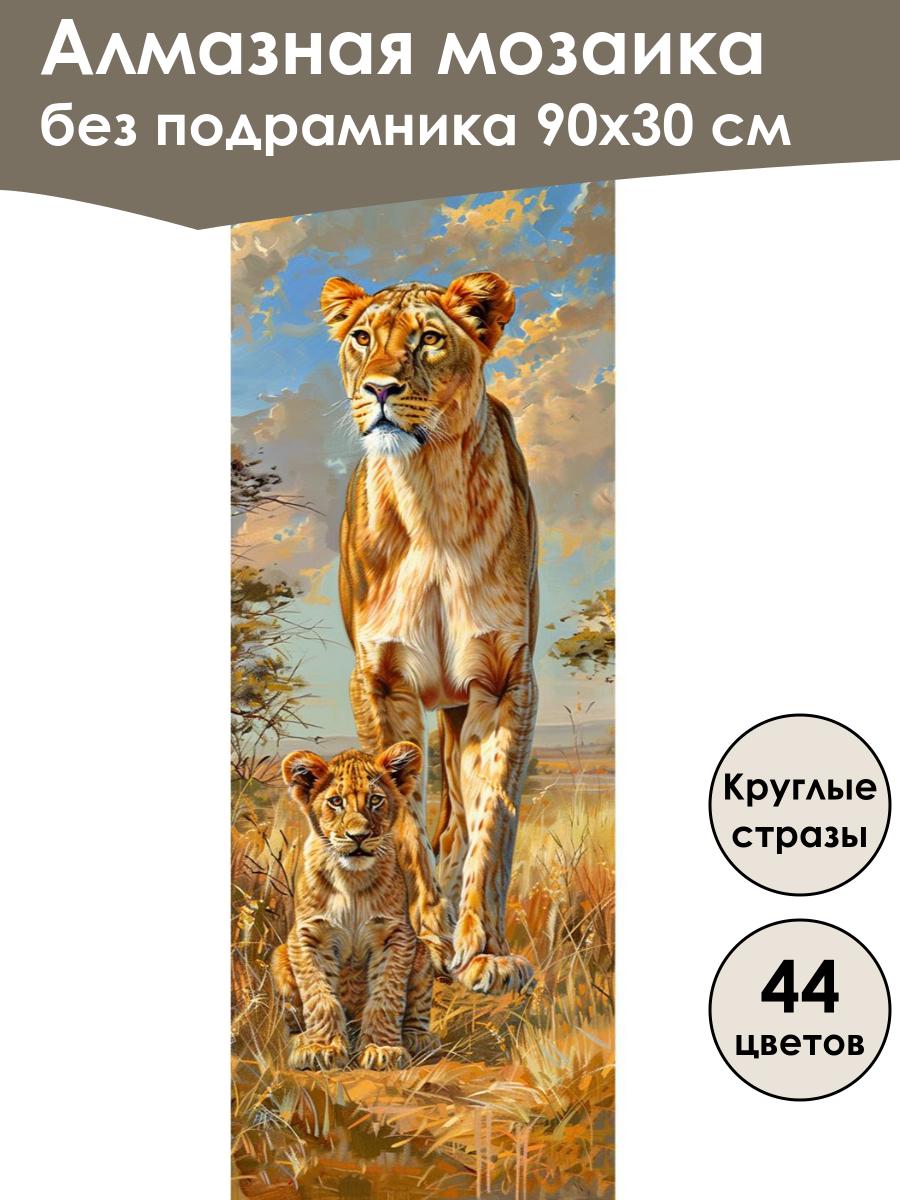 Алмазная мозаика
без подрамника 90х30 см

Круглые стразы

44 цветов