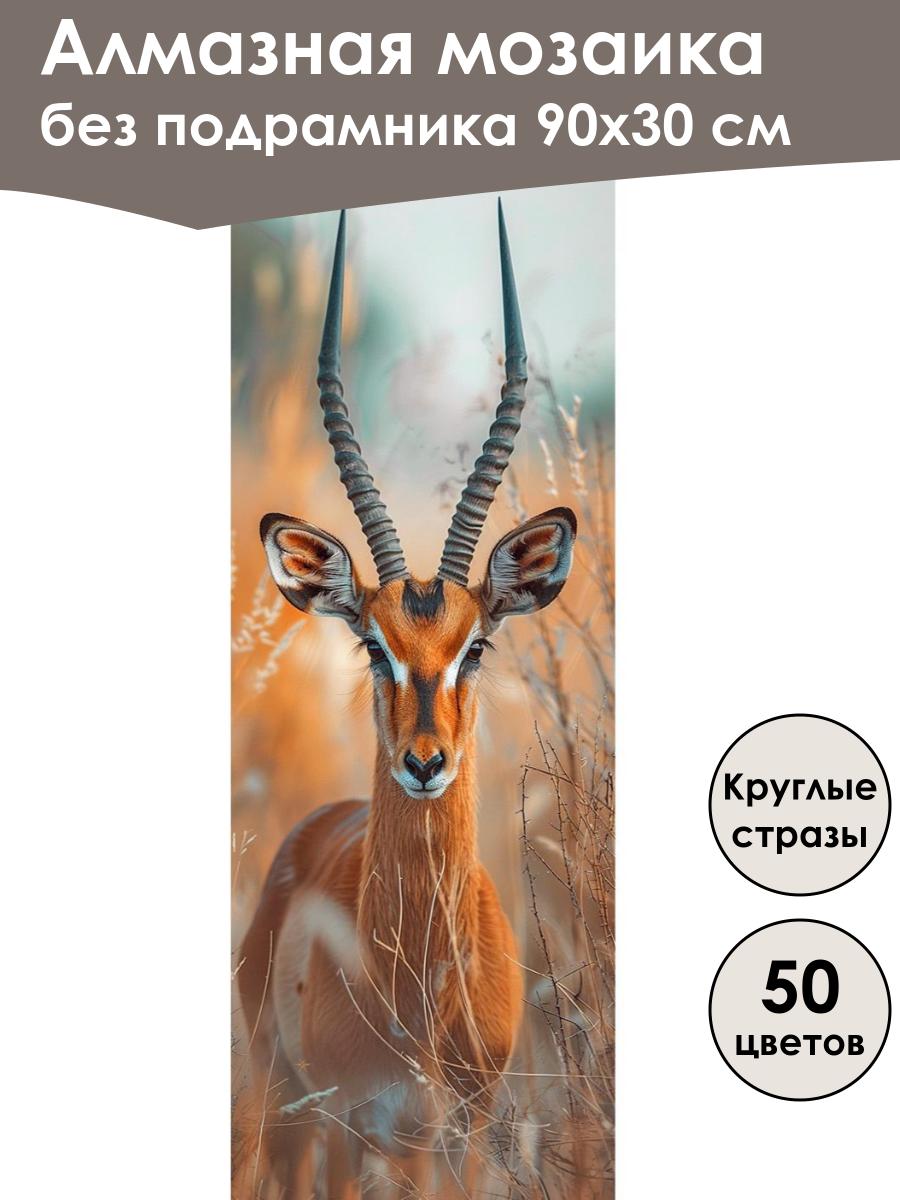 Алмазная мозаика
без подрамника 90х30 см

Круглые
стразы

50
цветов