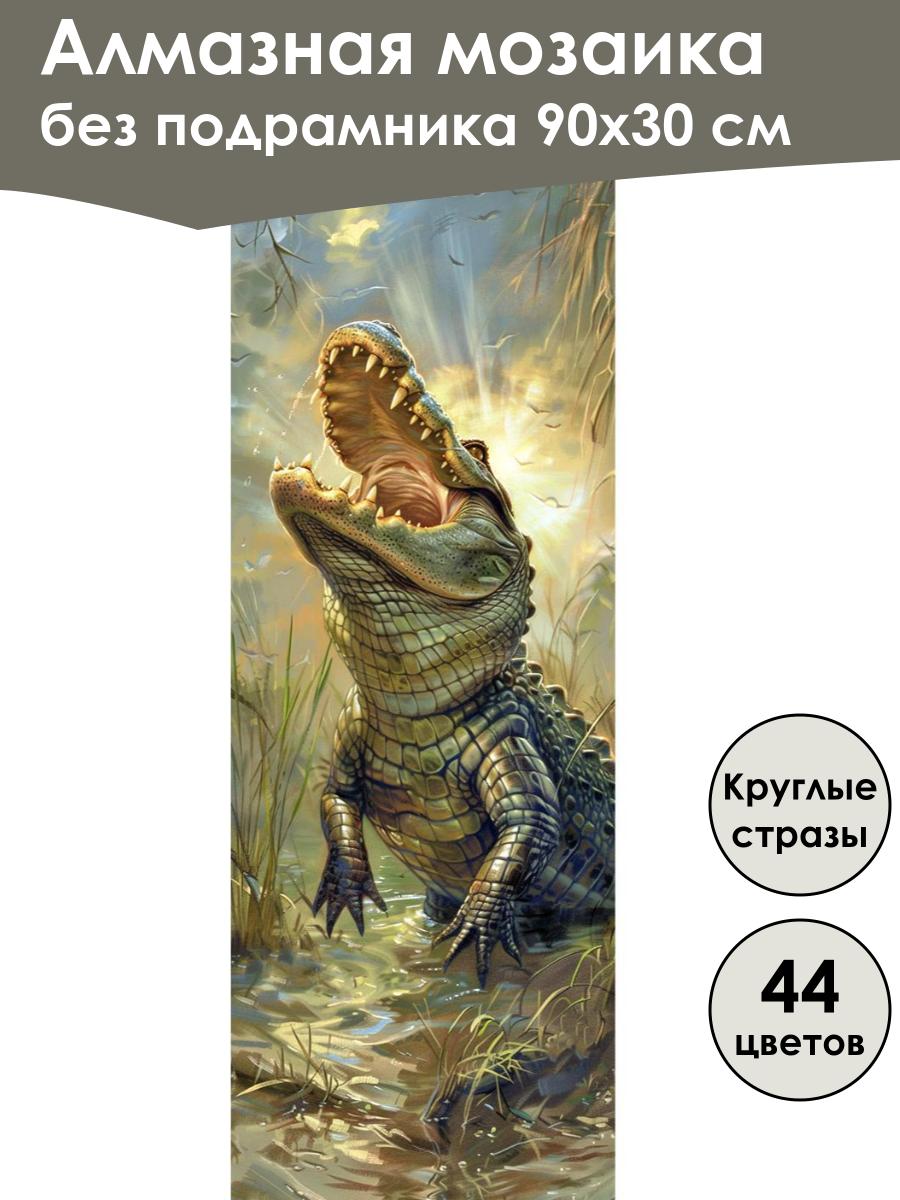 Алмазная мозаика
без подрамника 90х30 см

Круглые стразы

44 цветов