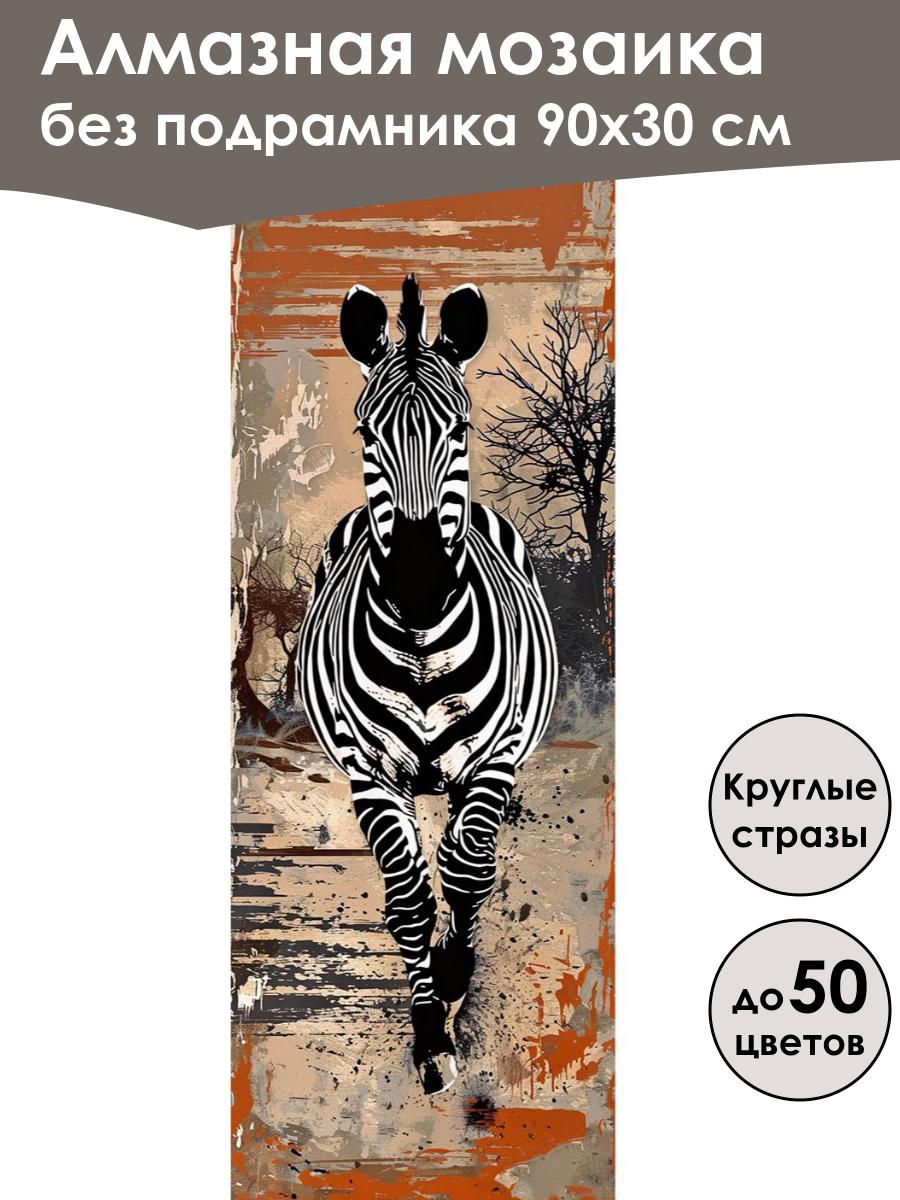 Алмазная мозаика
без подрамника 90х30 см

Круглые стразы

до 50 цветов