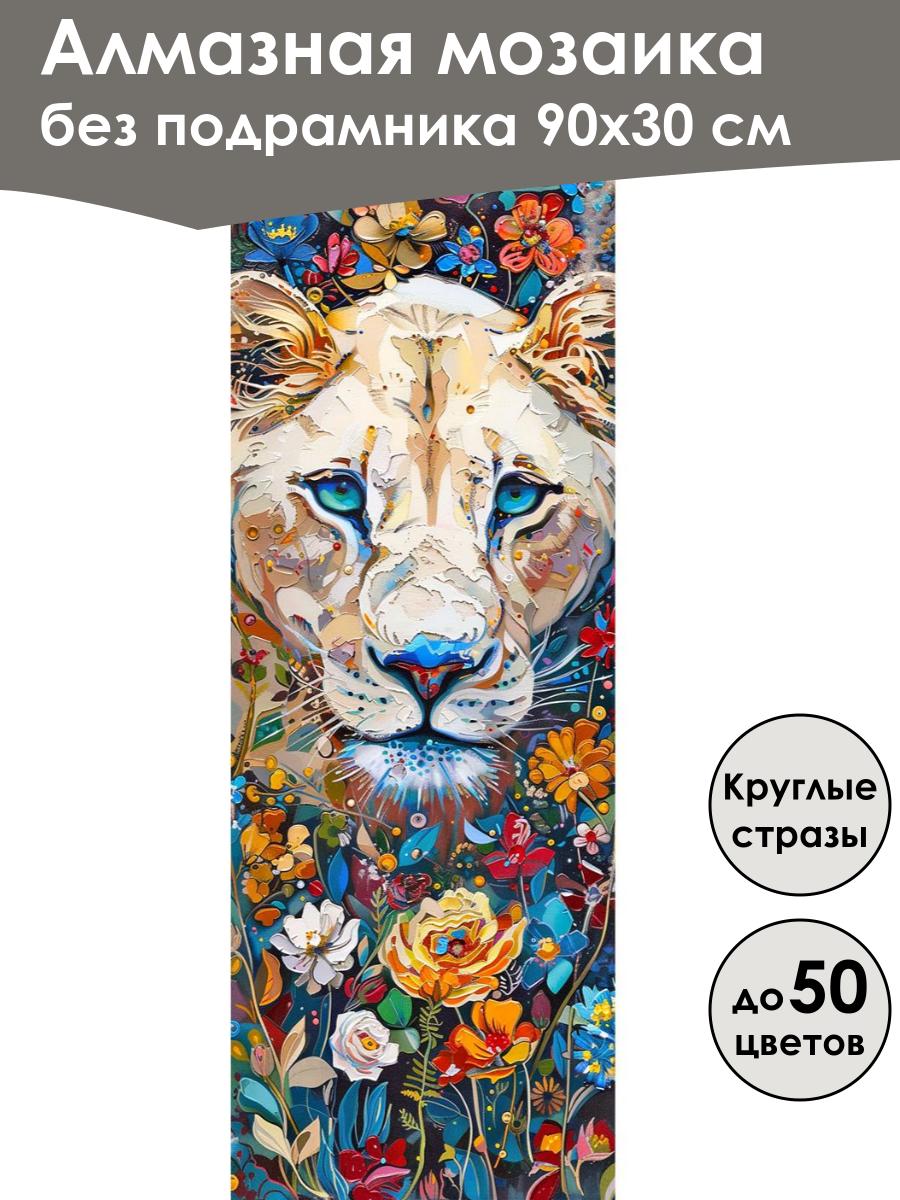 Алмазная мозаика
без подрамника 90х30 см

Круглые
стразы

до 50
цветов