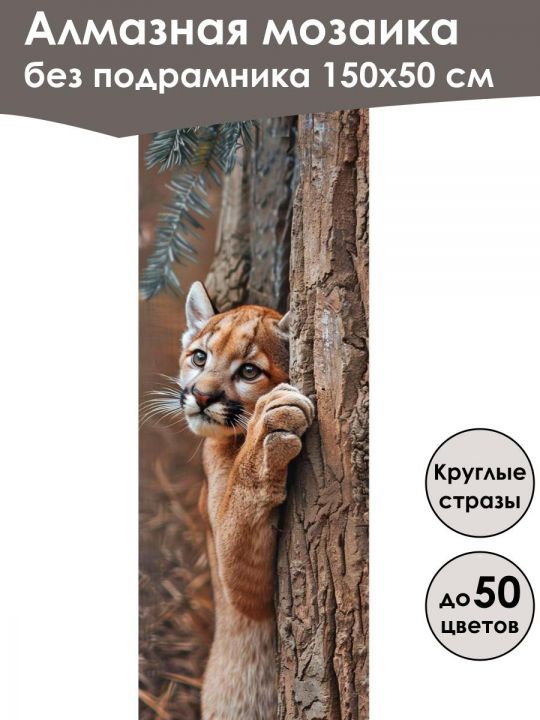 Алмазная мозаика
без подрамника 150х50 см

Круглые стразы

до 50 цветов