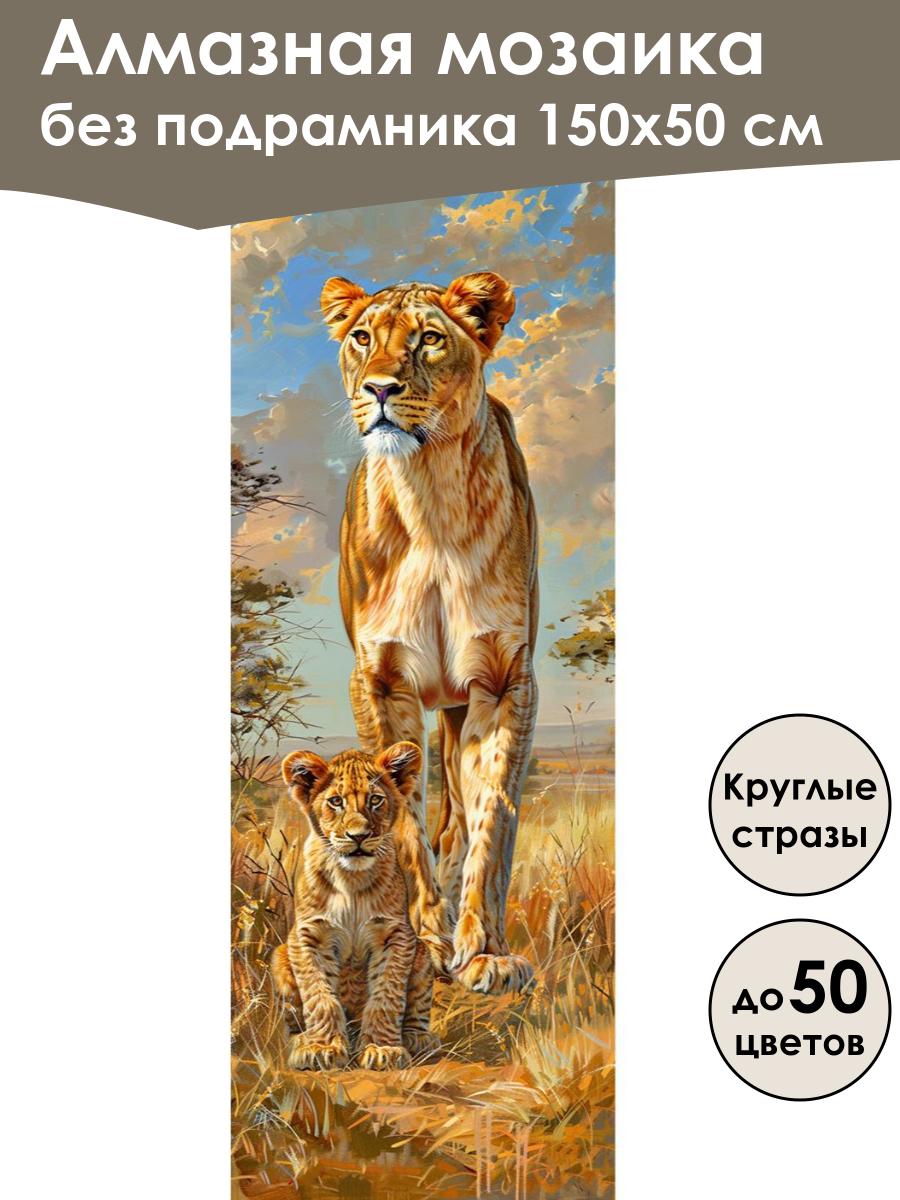 Алмазная мозаика
без подрамника 150х50 см

Круглые стразы

до 50 цветов