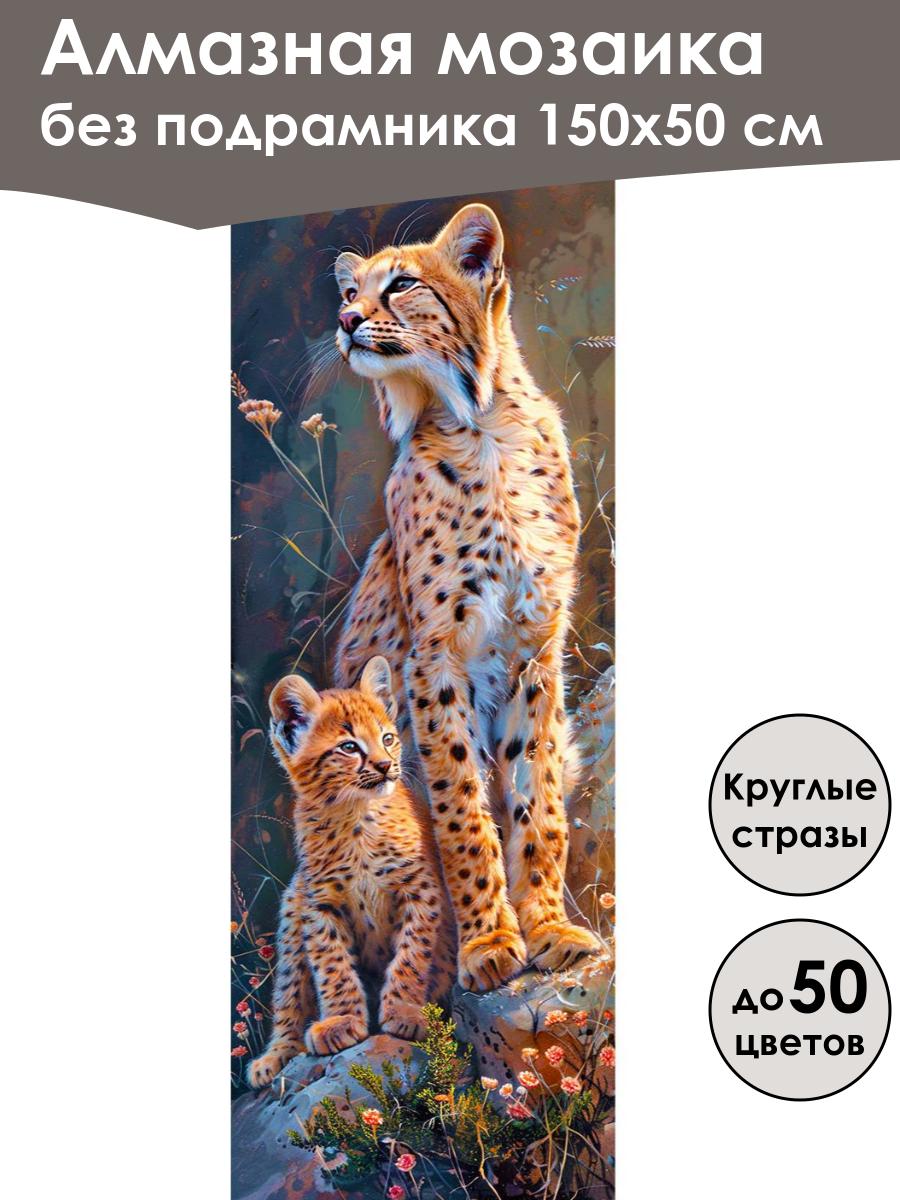 Алмазная мозаика
без подрамника 150х50 см

Круглые стразы

до 50 цветов