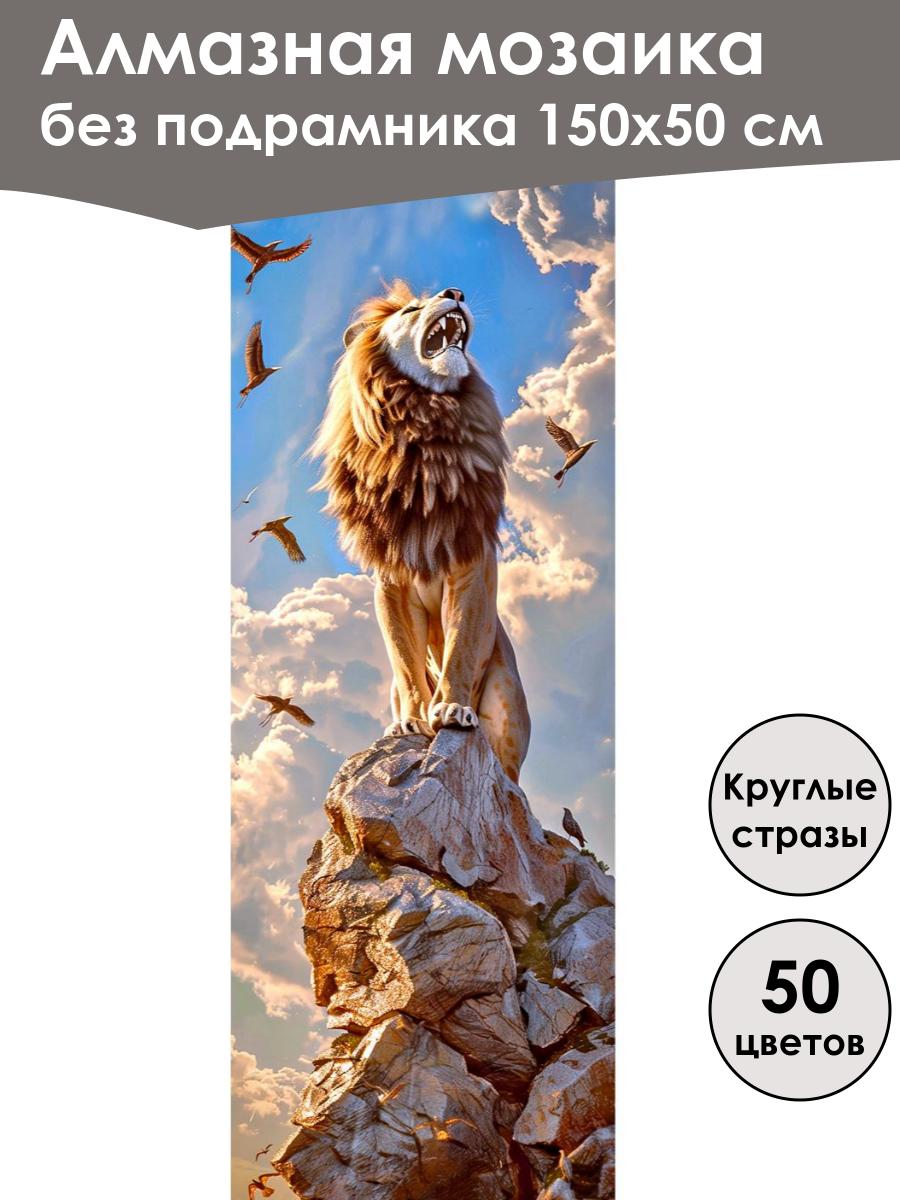 Алмазная мозаика
без подрамника 150х50 см

Круглые стразы

50 цветов