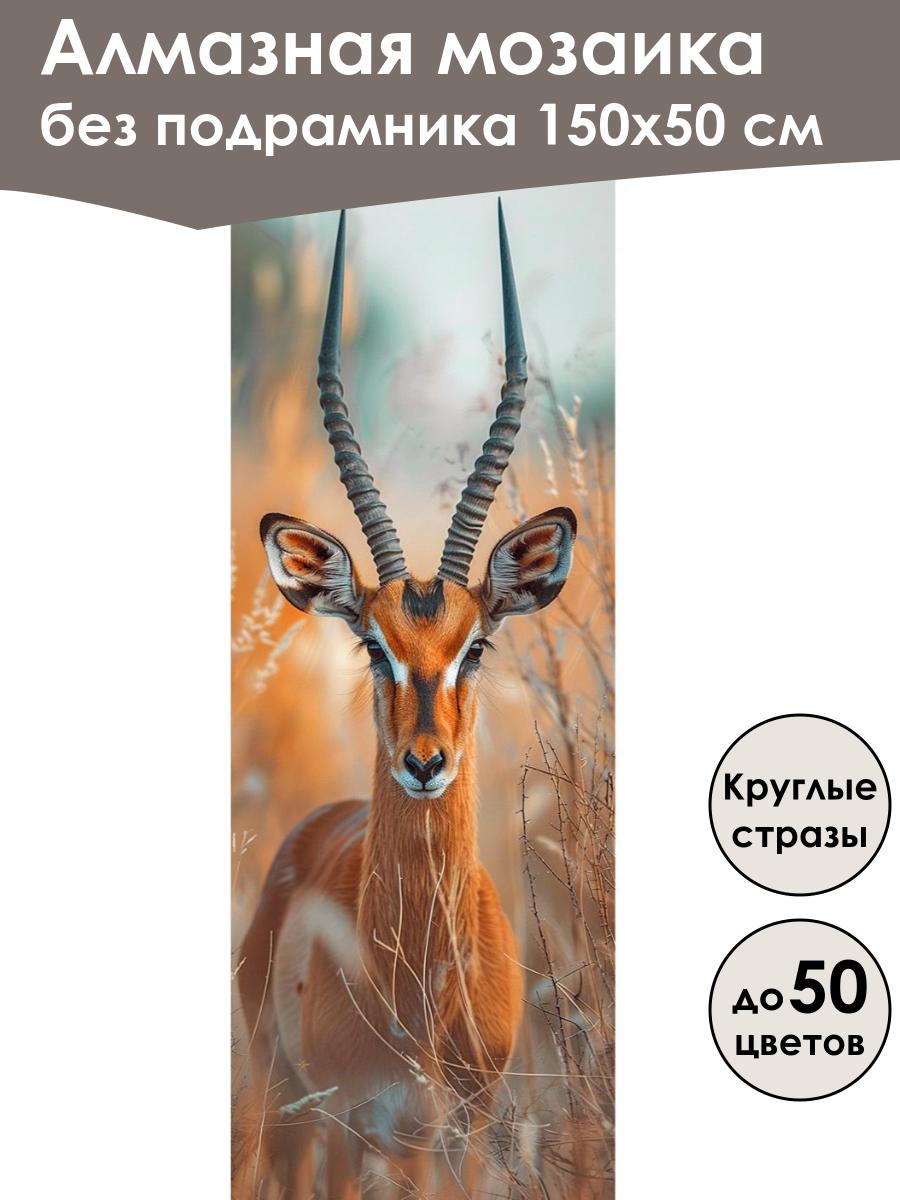 Алмазная мозаика
без подрамника 150х50 см

Круглые
стразы

до 50
цветов