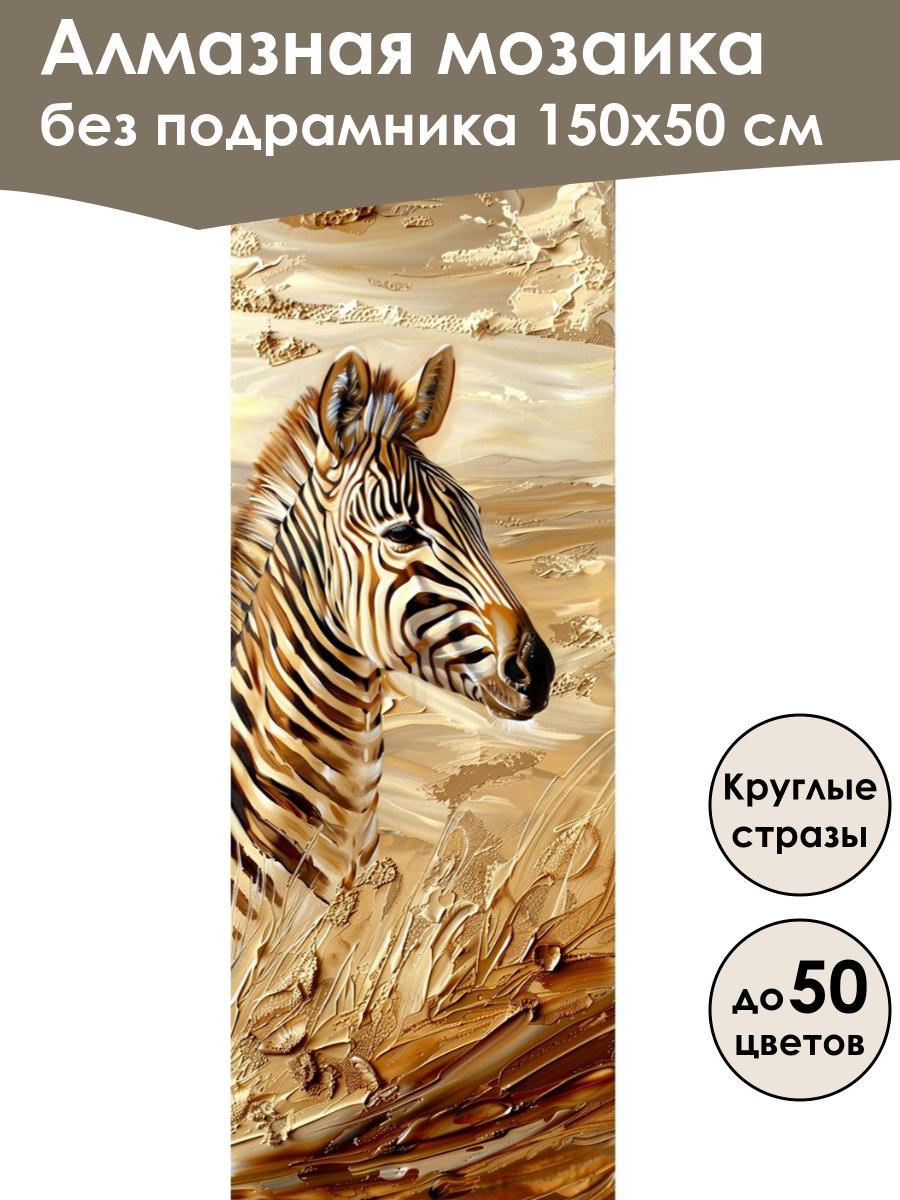 Алмазная мозаика
без подрамника 150х50 см

Круглые стразы

до 50 цветов