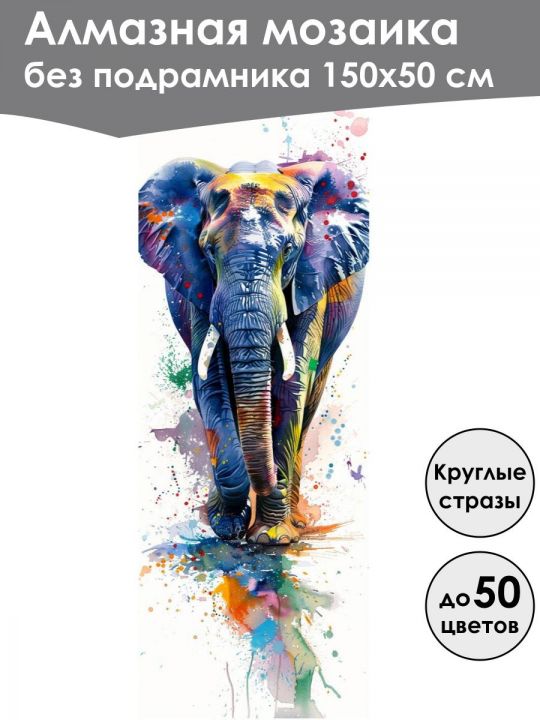 Алмазная мозаика
без подрамника 150х50 см

Круглые стразы

до 50 цветов