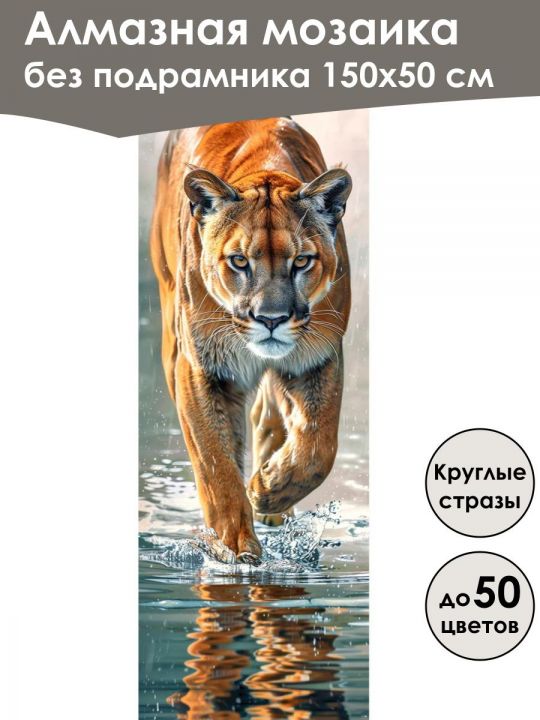 Алмазная мозаика
без подрамника 150х50 см

Круглые стразы

до 50 цветов