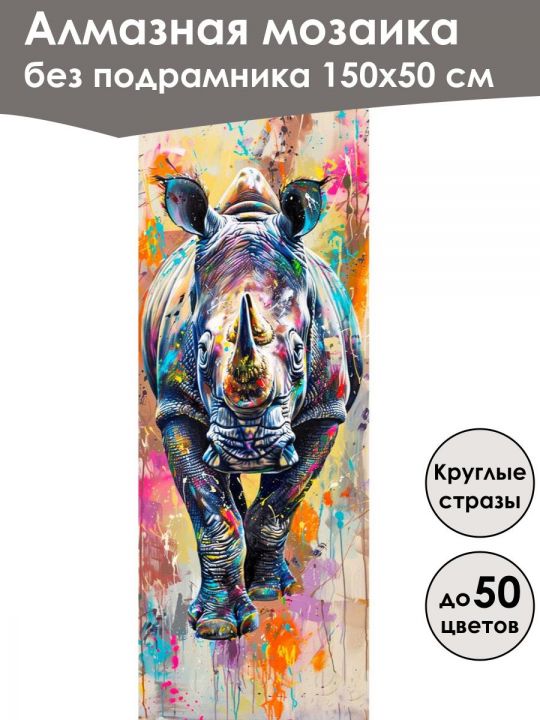 Алмазная мозаика
без подрамника 150х50 см

Круглые стразы

до 50 цветов