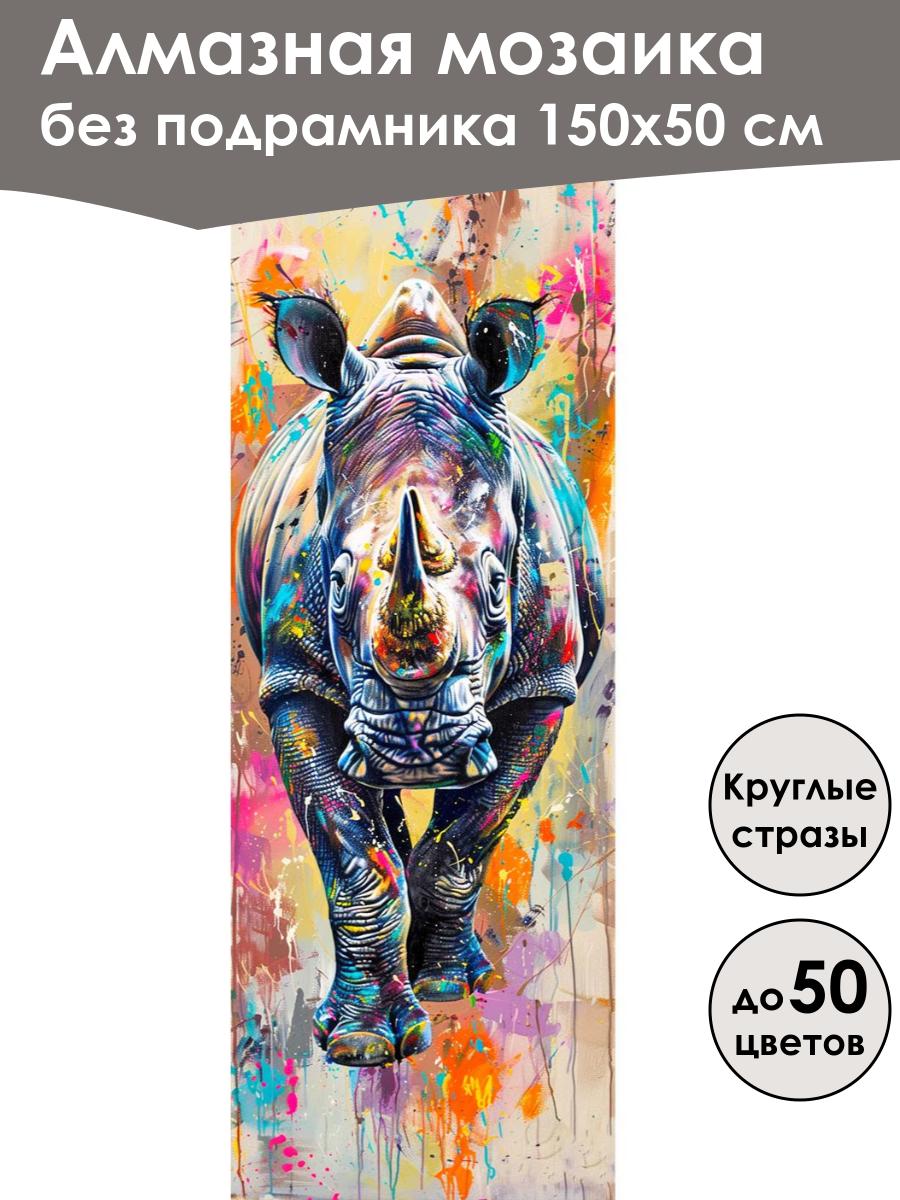 Алмазная мозаика
без подрамника 150х50 см

Круглые стразы

до 50 цветов