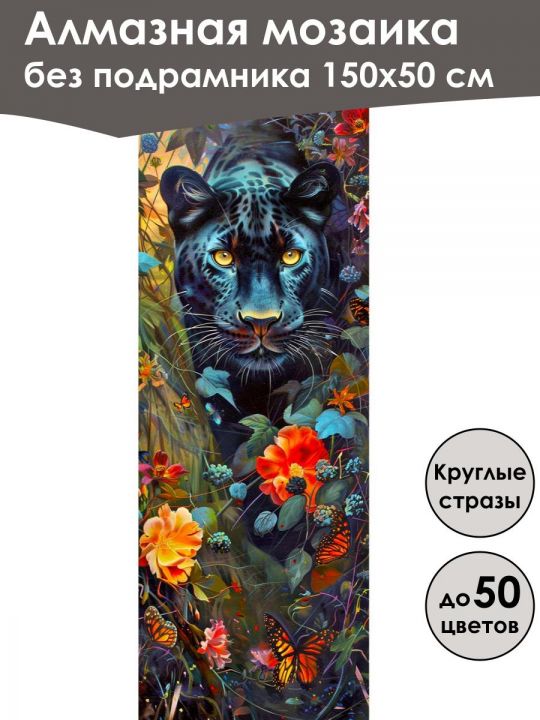 Алмазная мозаика
без подрамника 150х50 см

Круглые стразы

до 50 цветов