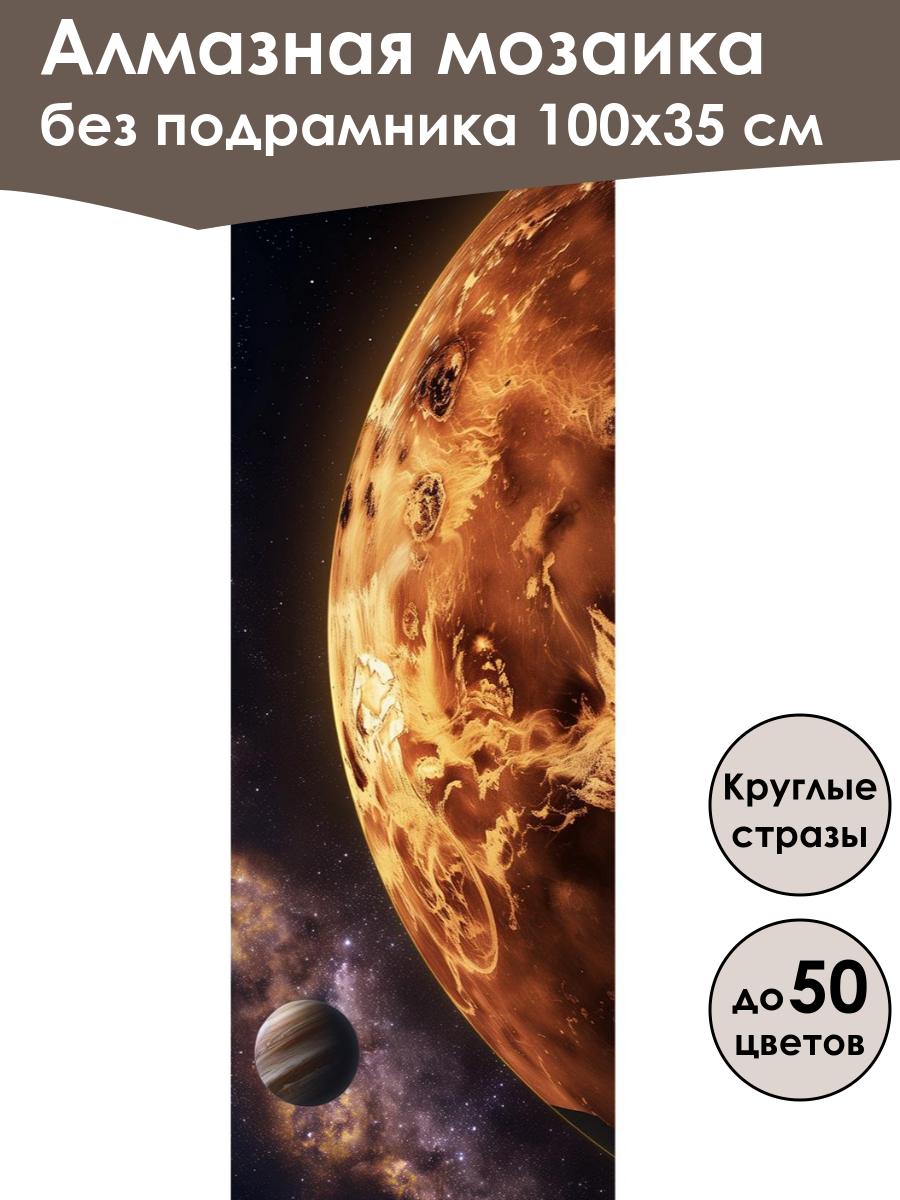 Алмазная мозаика без подрамника 100х35 см

Круглые стразы

до 50 цветов