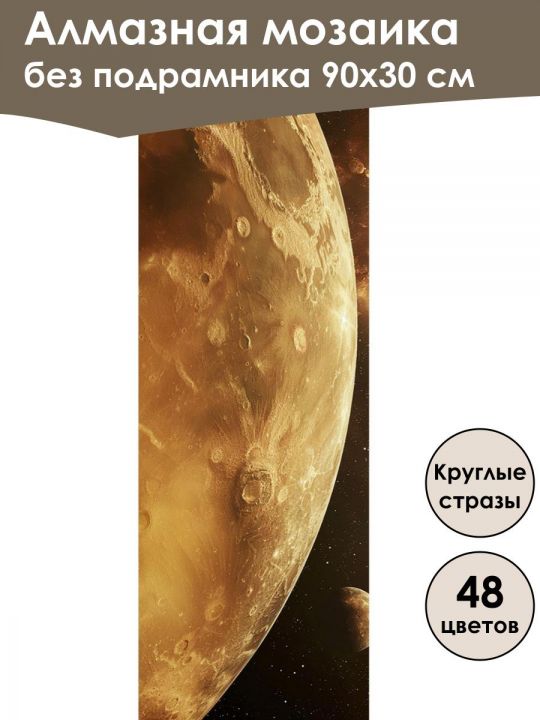 Алмазная мозаика
без подрамника 90x30 см

Круглые стразы

48
цветов