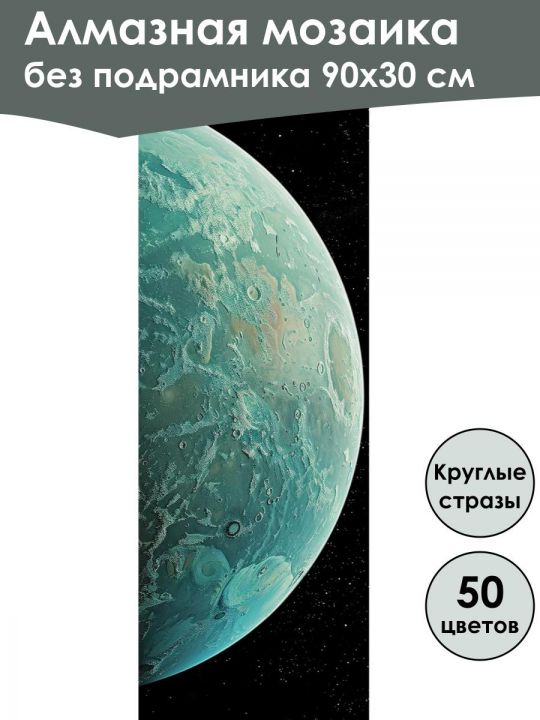 Алмазная мозаика
без подрамника 90х30 см

Круглые стразы

50 цветов