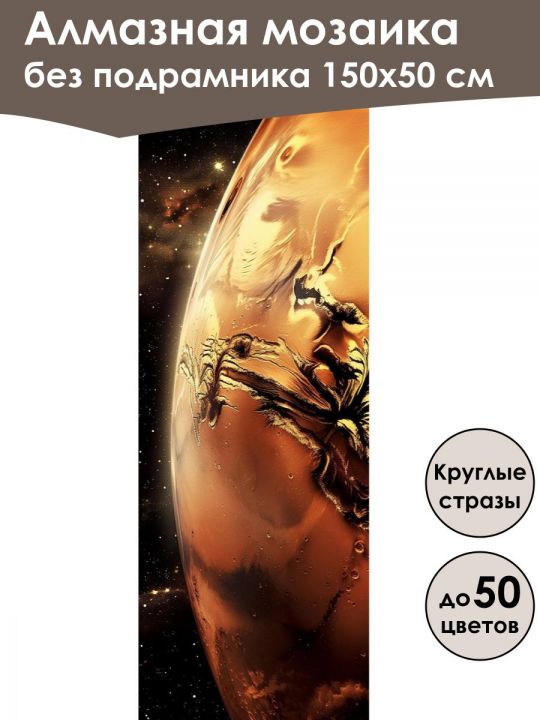 Алмазная мозаика
без подрамника 150х50 см

Круглые стразы

до 50 цветов