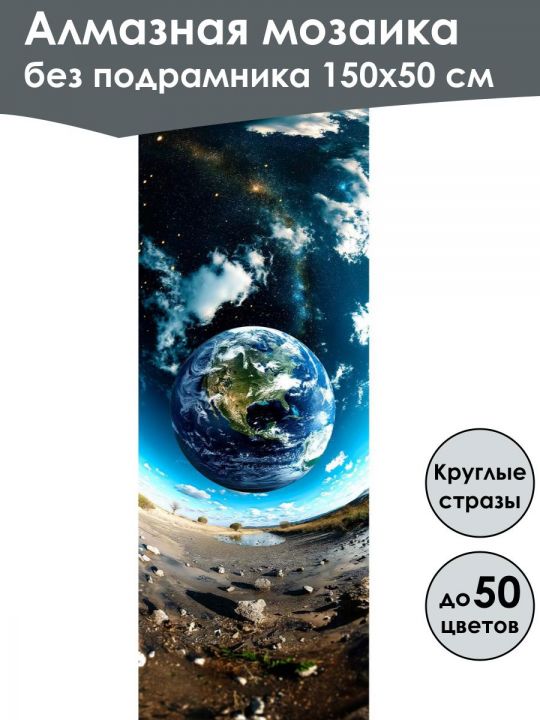 Алмазная мозаика
без подрамника 150х50 см

Круглые стразы

до 50 цветов