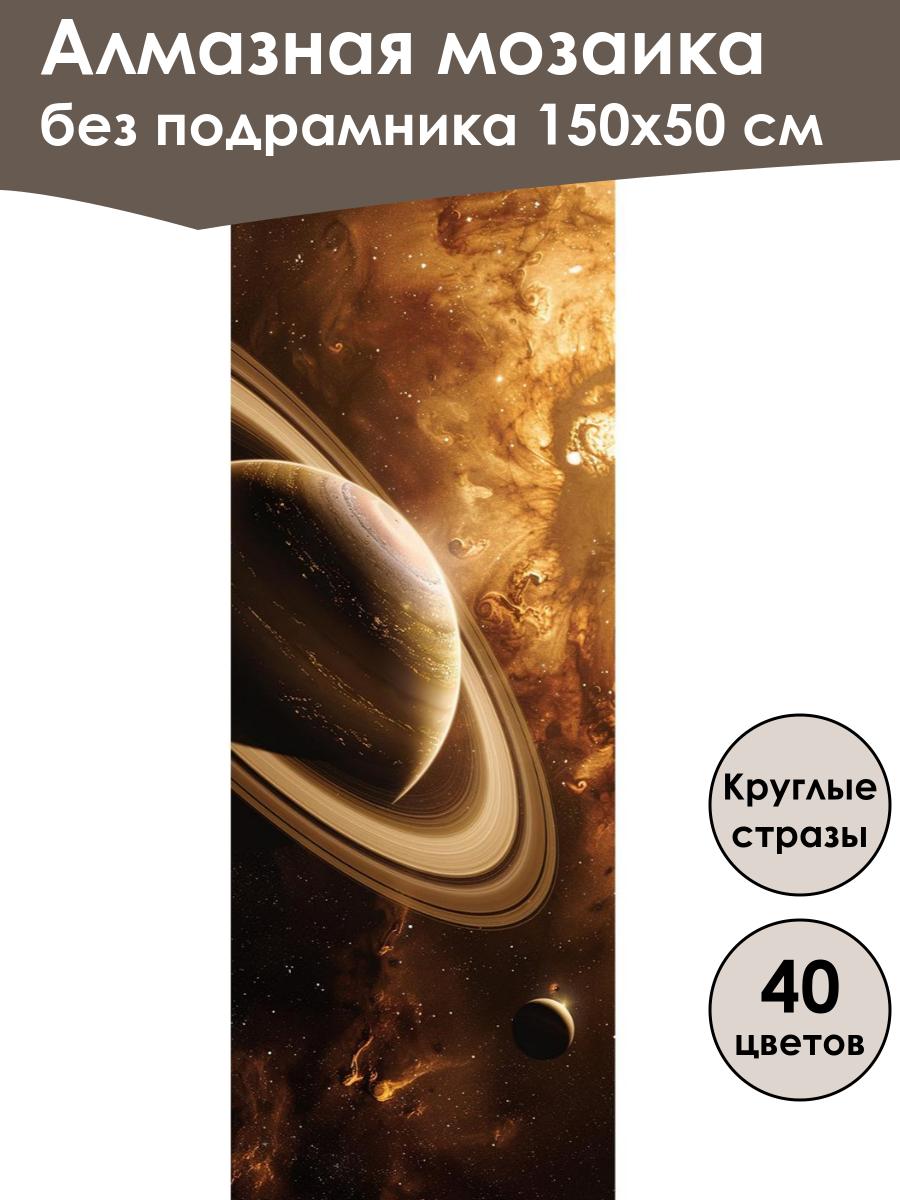 Алмазная мозаика
без подрамника 150х50 см

Круглые стразы

40 цветов