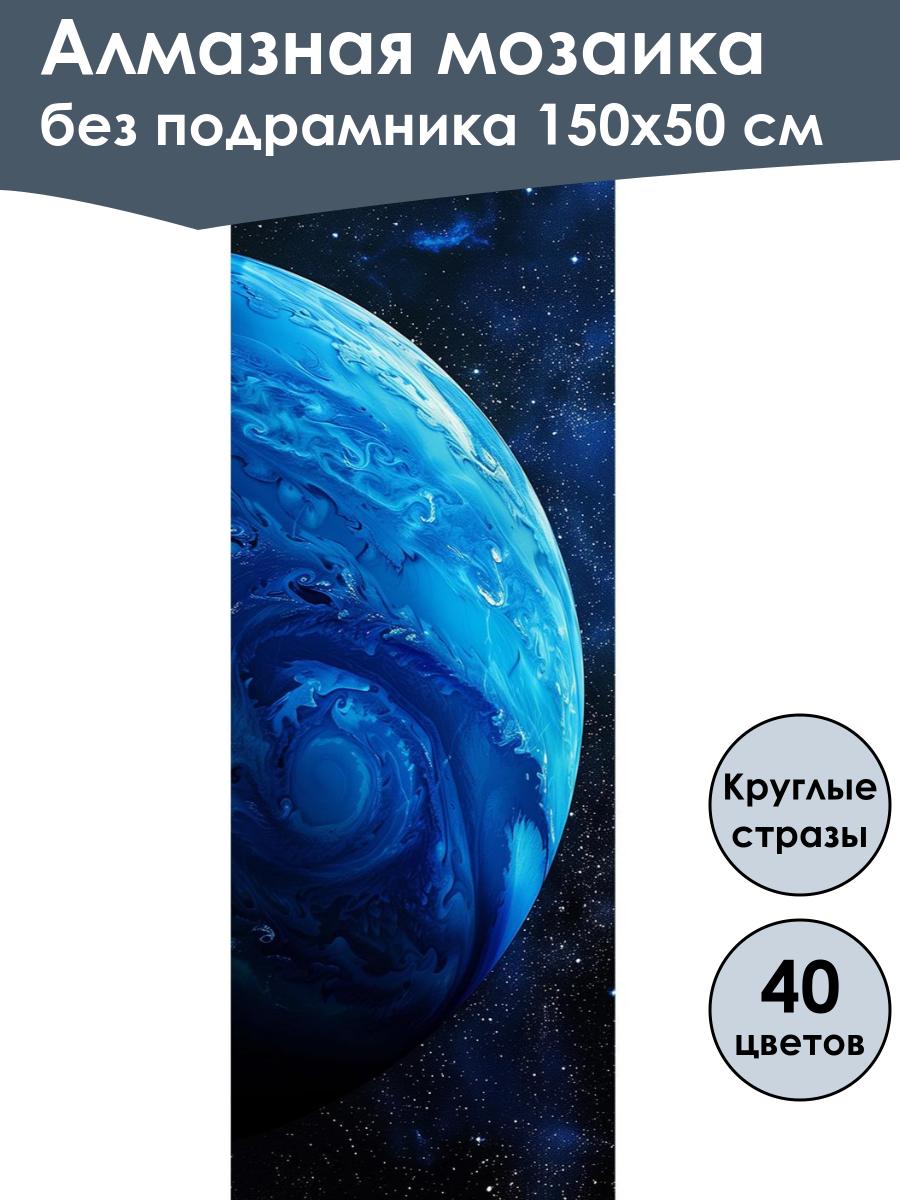 Алмазная мозаика
без подрамника 150х50 см

Круглые
стразы

40
цветов