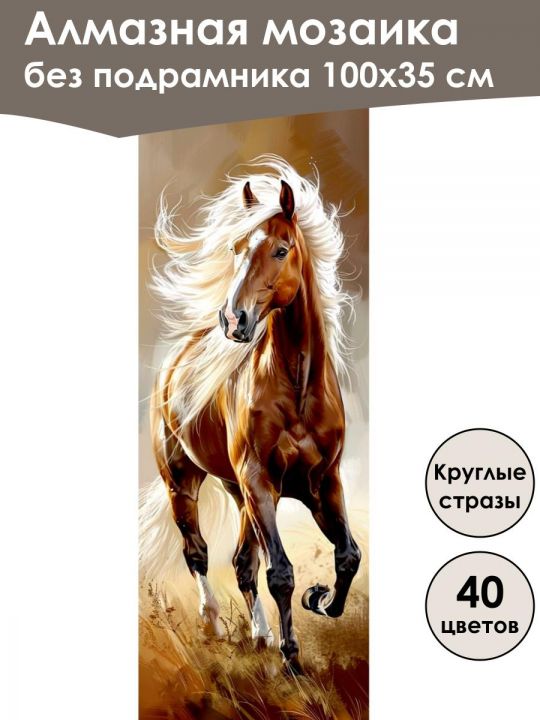 Алмазная мозаика
без подрамника 100х35 см

Круглые стразы

40 цветов