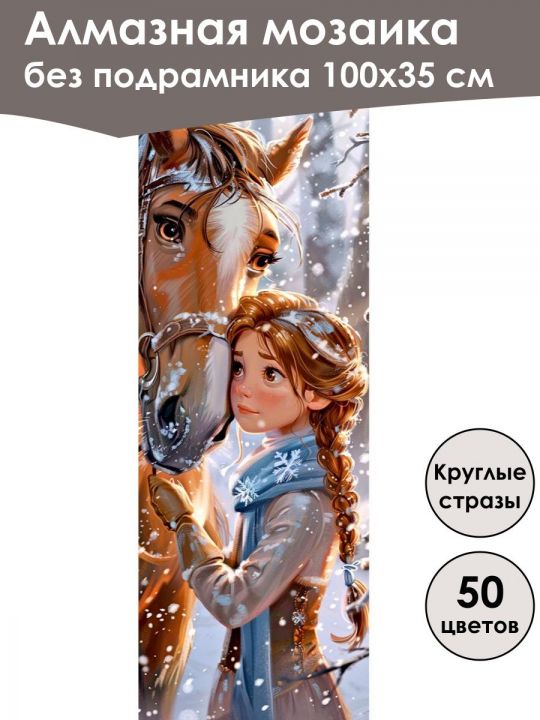 Алмазная мозаика
без подрамника 100х35 см

Круглые стразы

50 цветов