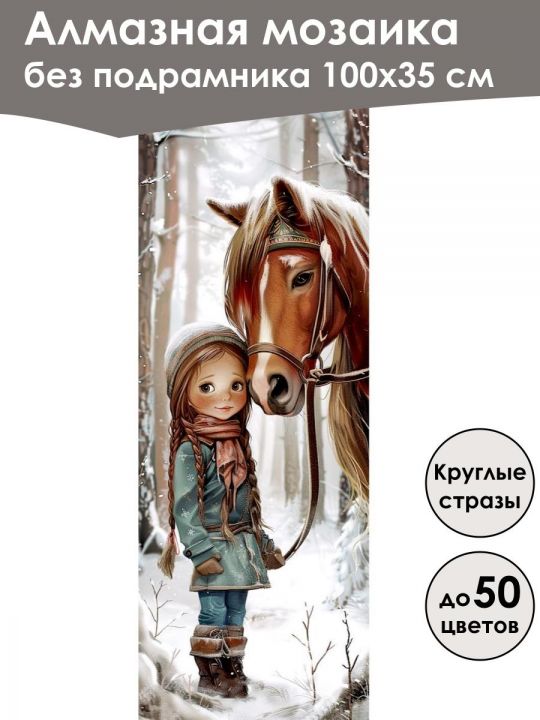 Алмазная мозаика
без подрамника 100х35 см

Круглые стразы

до 50 цветов