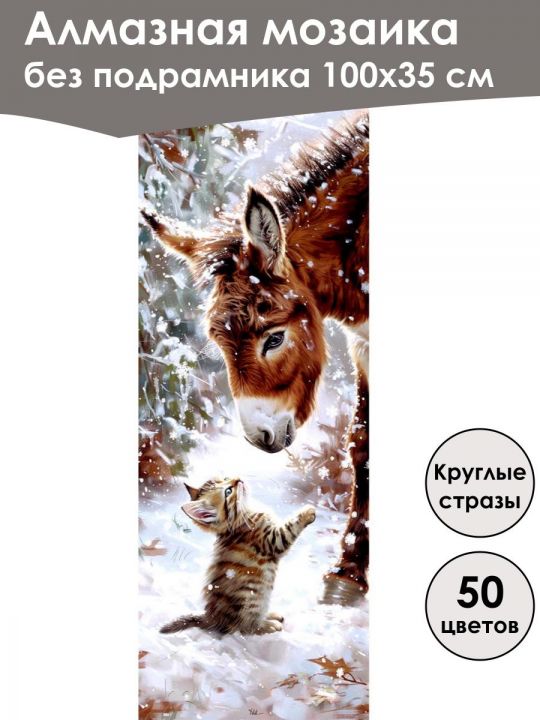 Алмазная мозаика
без подрамника 100х35 см

Круглые
стразы

50
цветов