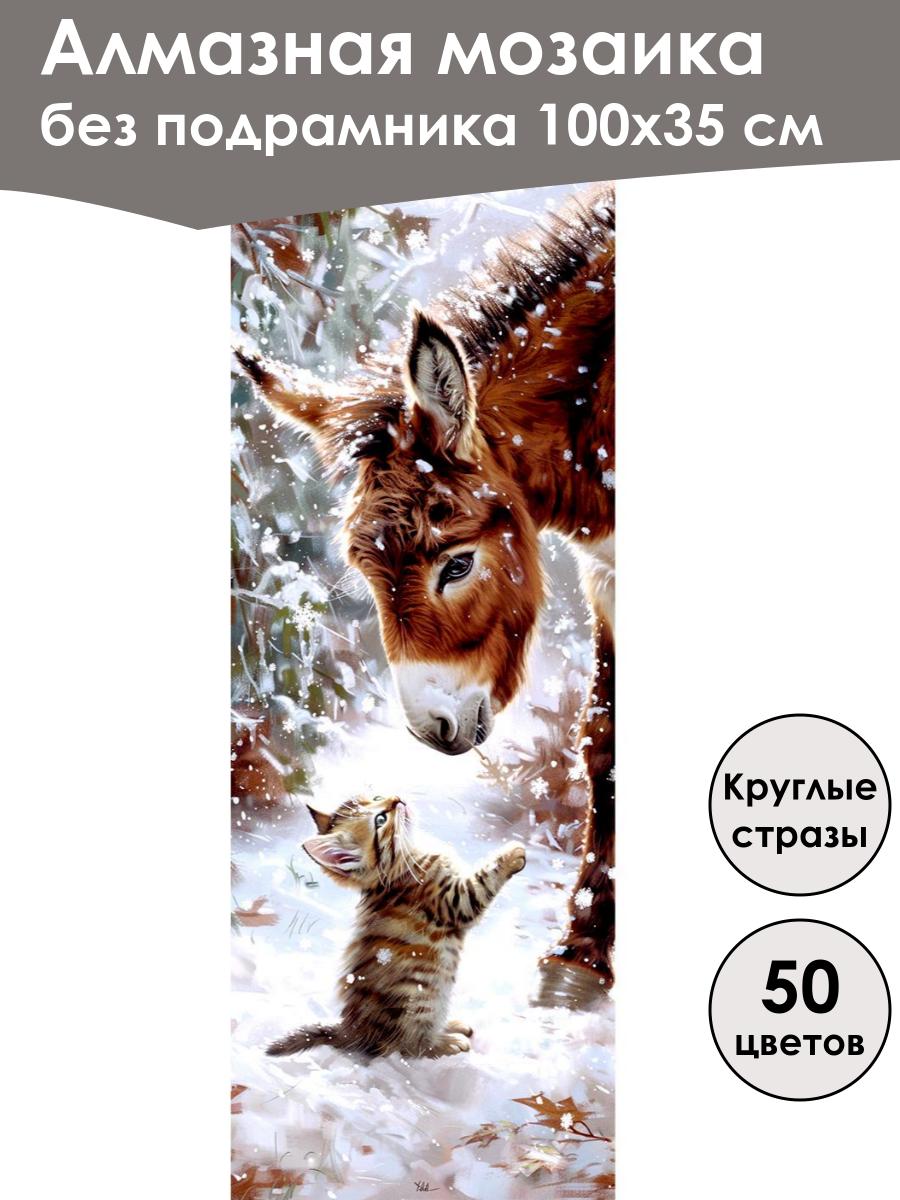 Алмазная мозаика
без подрамника 100х35 см

Круглые стразы

50 цветов