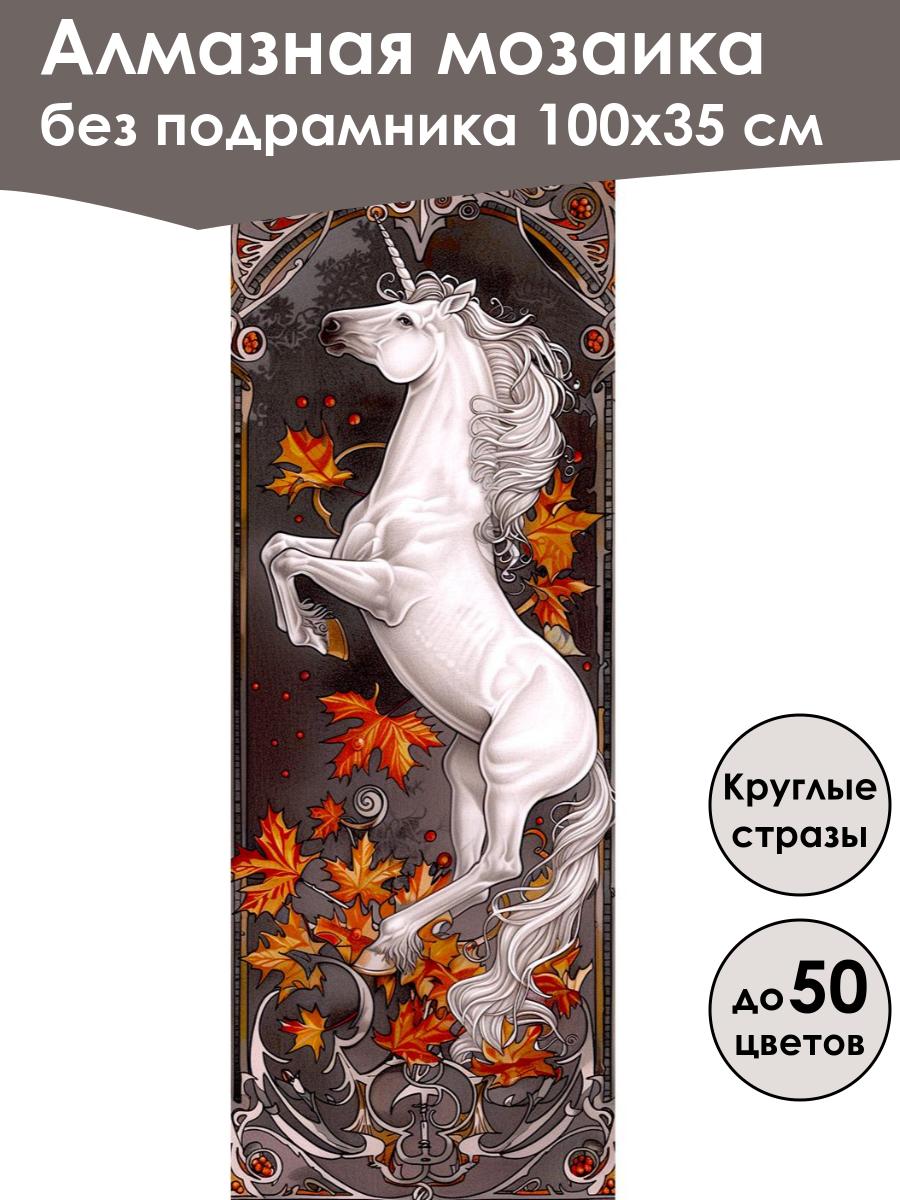 Алмазная мозаика
без подрамника 100х35 см

Круглые стразы

до 50 цветов