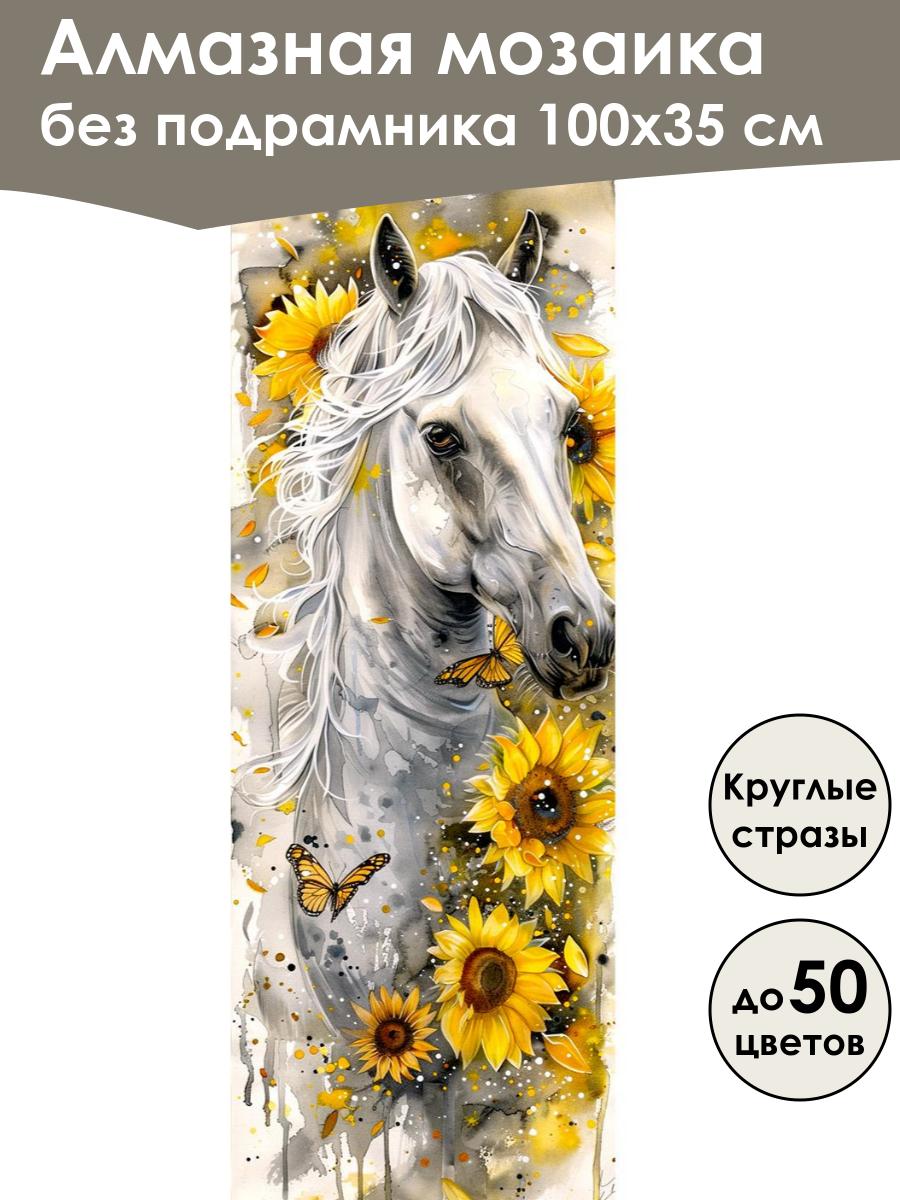 Алмазная мозаика
без подрамника 100х35 см

Круглые стразы

до 50 цветов