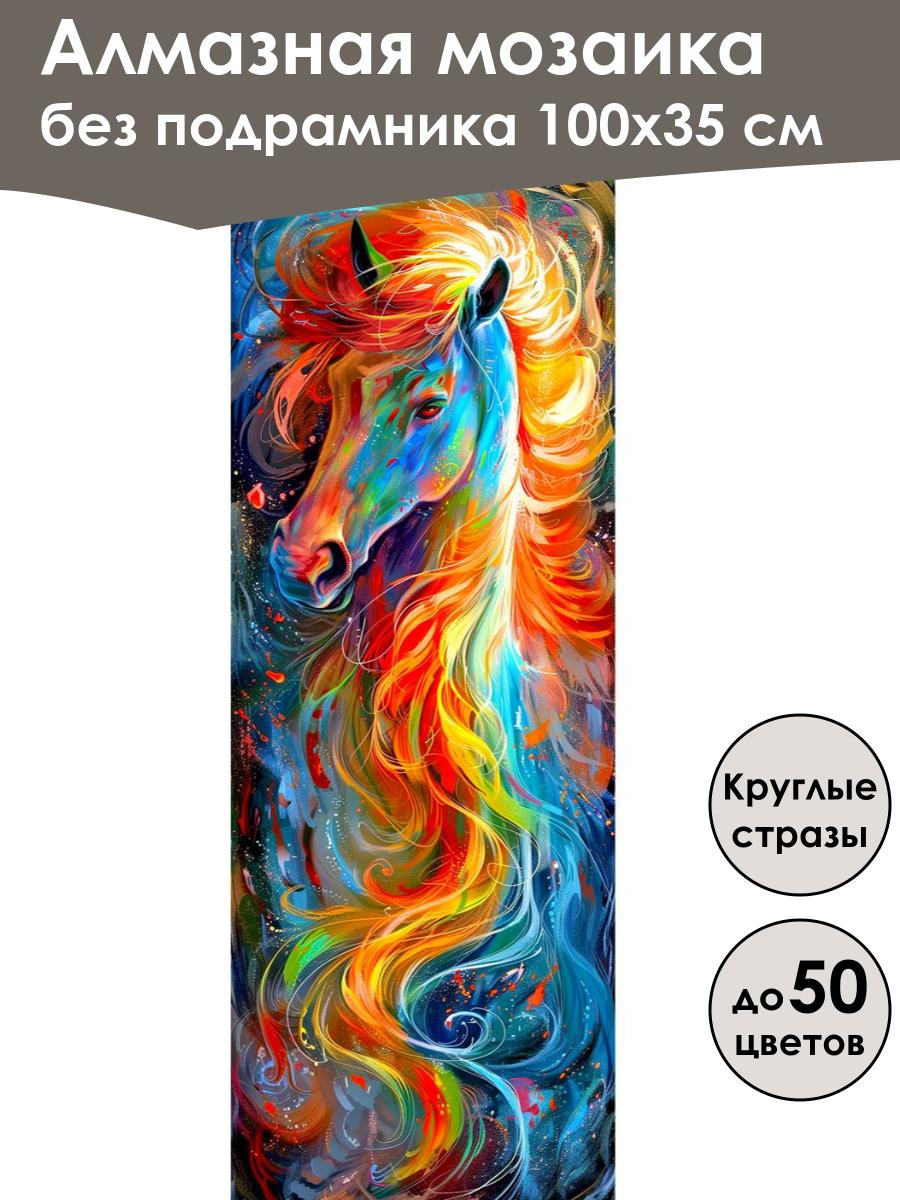 Алмазная мозаика
без подрамника 100х35 см

Круглые стразы

до 50 цветов