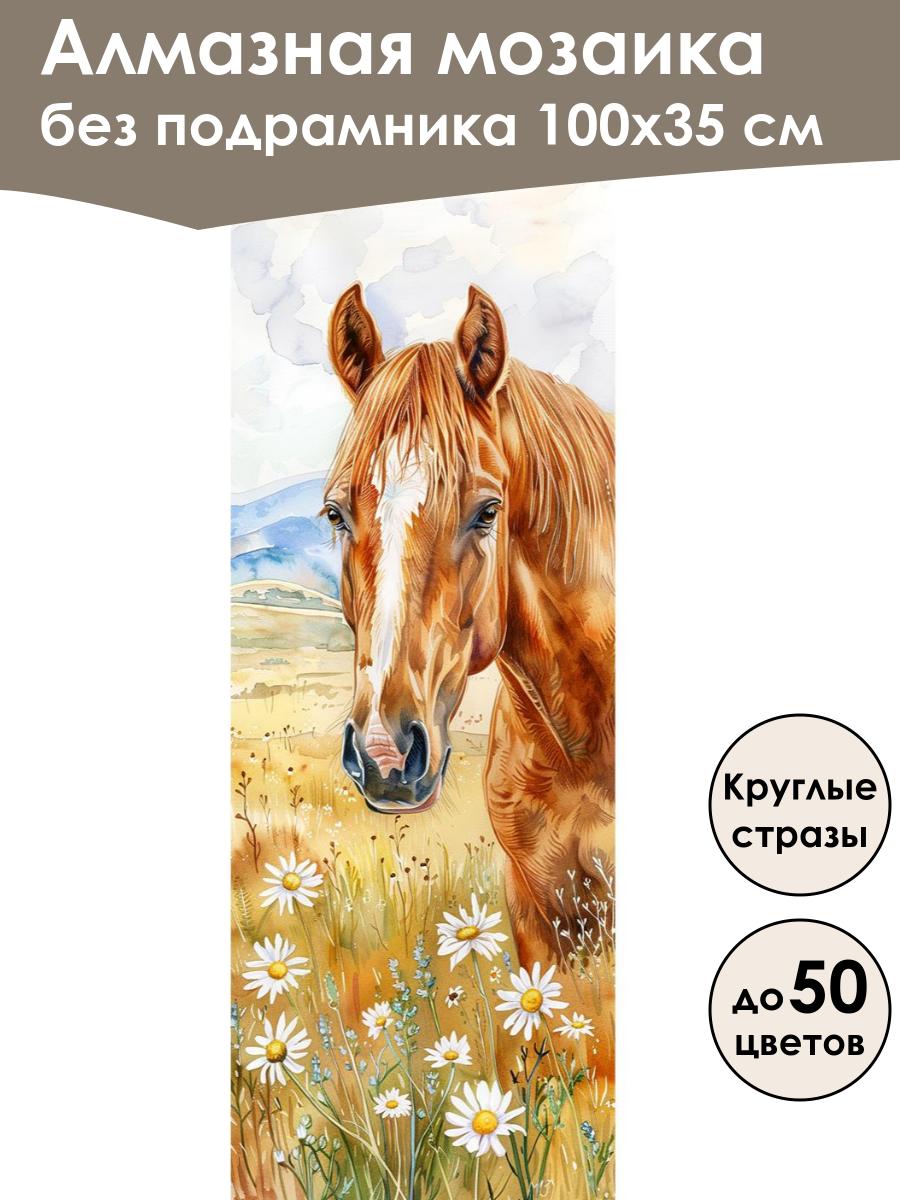 Алмазная мозаика
без подрамника 100х35 см

Круглые стразы

до 50 цветов