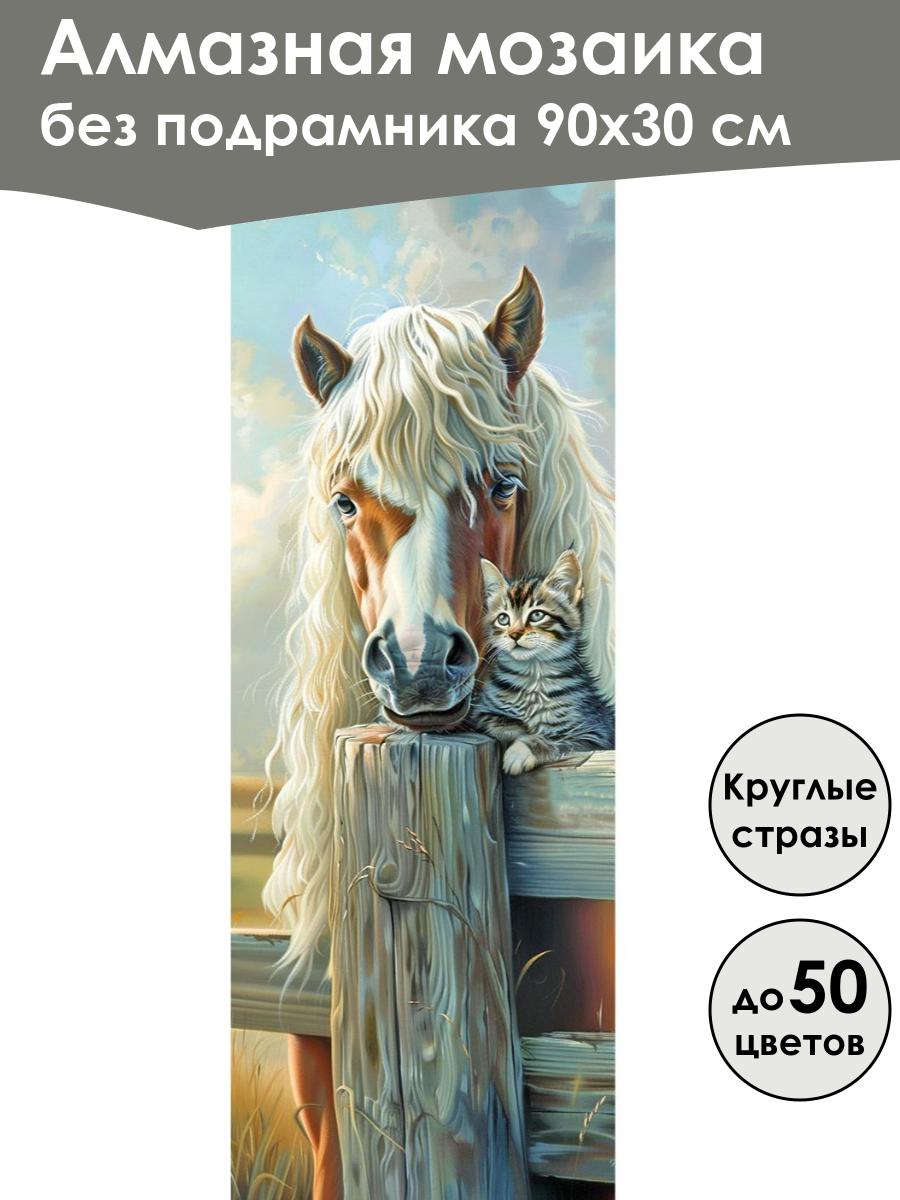 Алмазная мозаика
без подрамника 90х30 см

Круглые стразы

до 50 цветов