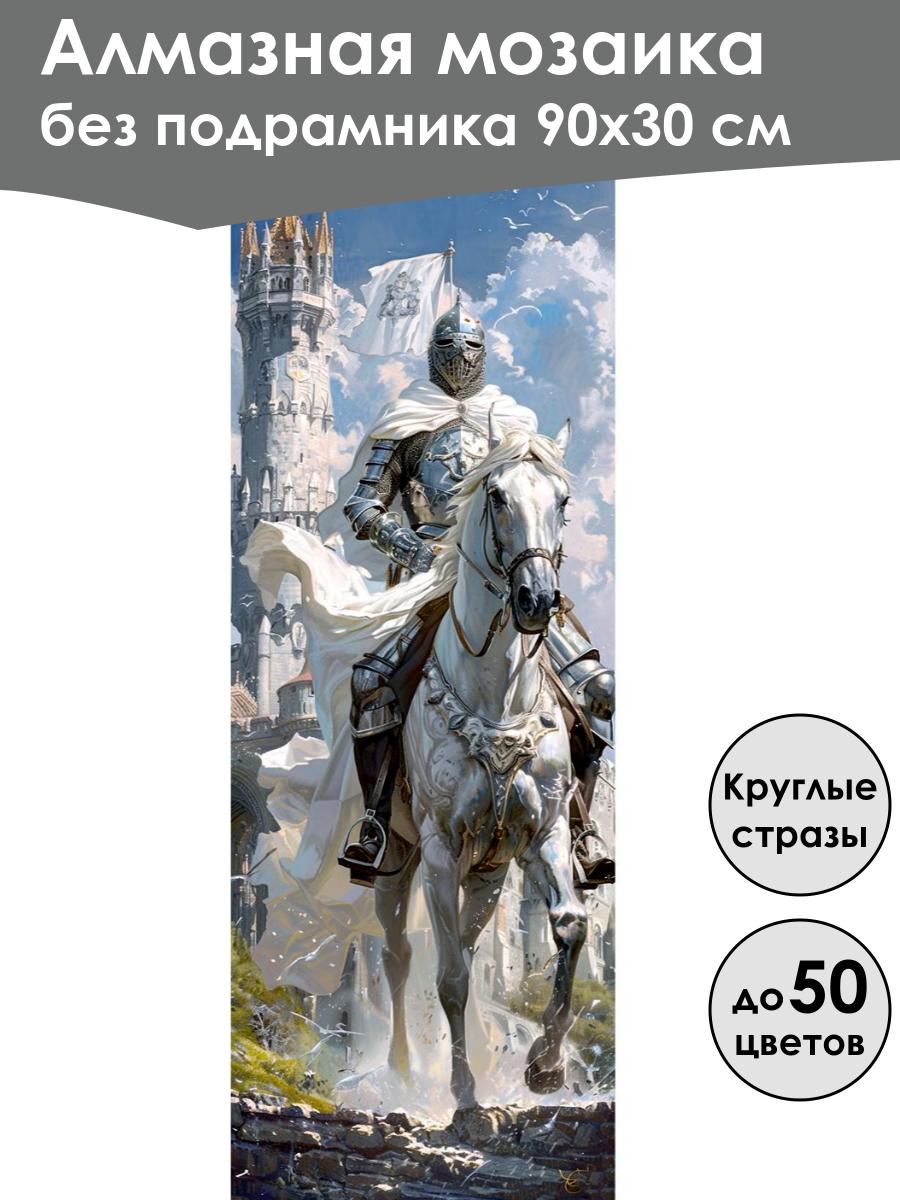 Алмазная мозаика
без подрамника 90х30 см

Круглые стразы

до 50 цветов