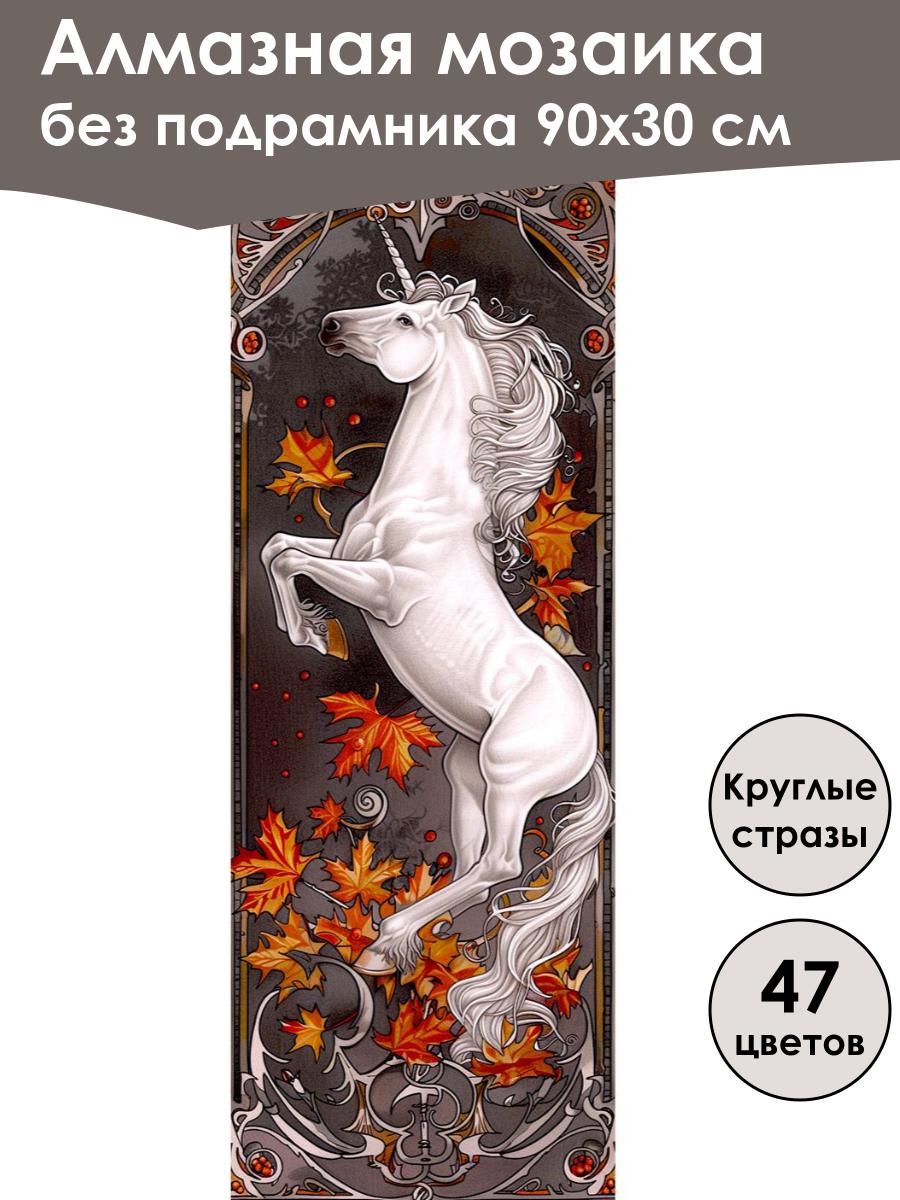 Алмазная мозаика
без подрамника 90x30 см

Круглые стразы

47 цветов