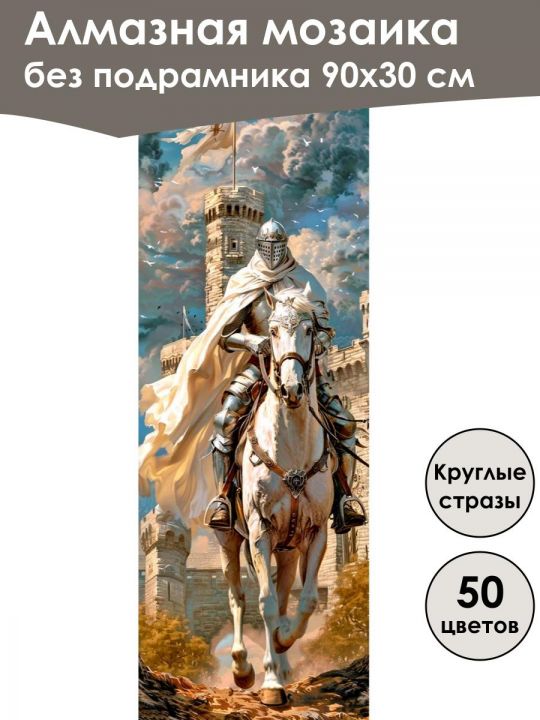 Алмазная мозаика
без подрамника 90х30 см

Круглые стразы

50 цветов